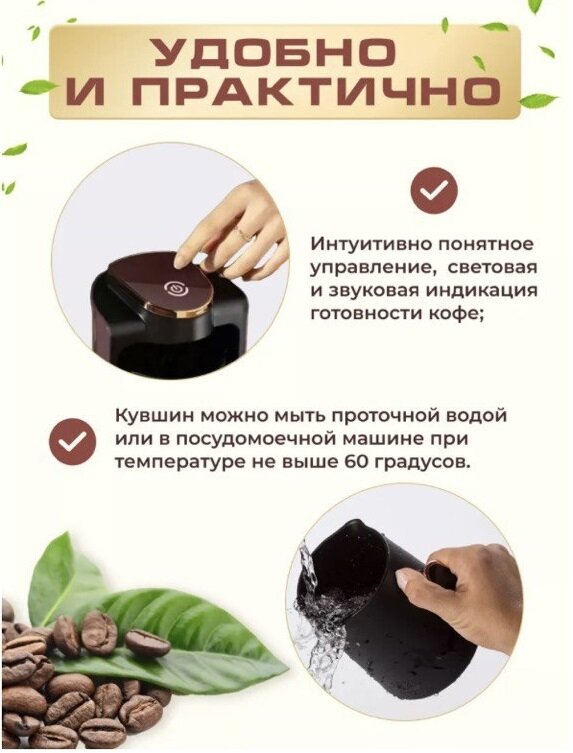 УДОБНО
И ПРАКТИЧНО

Интуитивно понятное управление, световая и звуковая индикация готовности кофе;

Кувшин можно мыть проточной водой или в посудомоечной машине при температуре не выше 60 градусов.