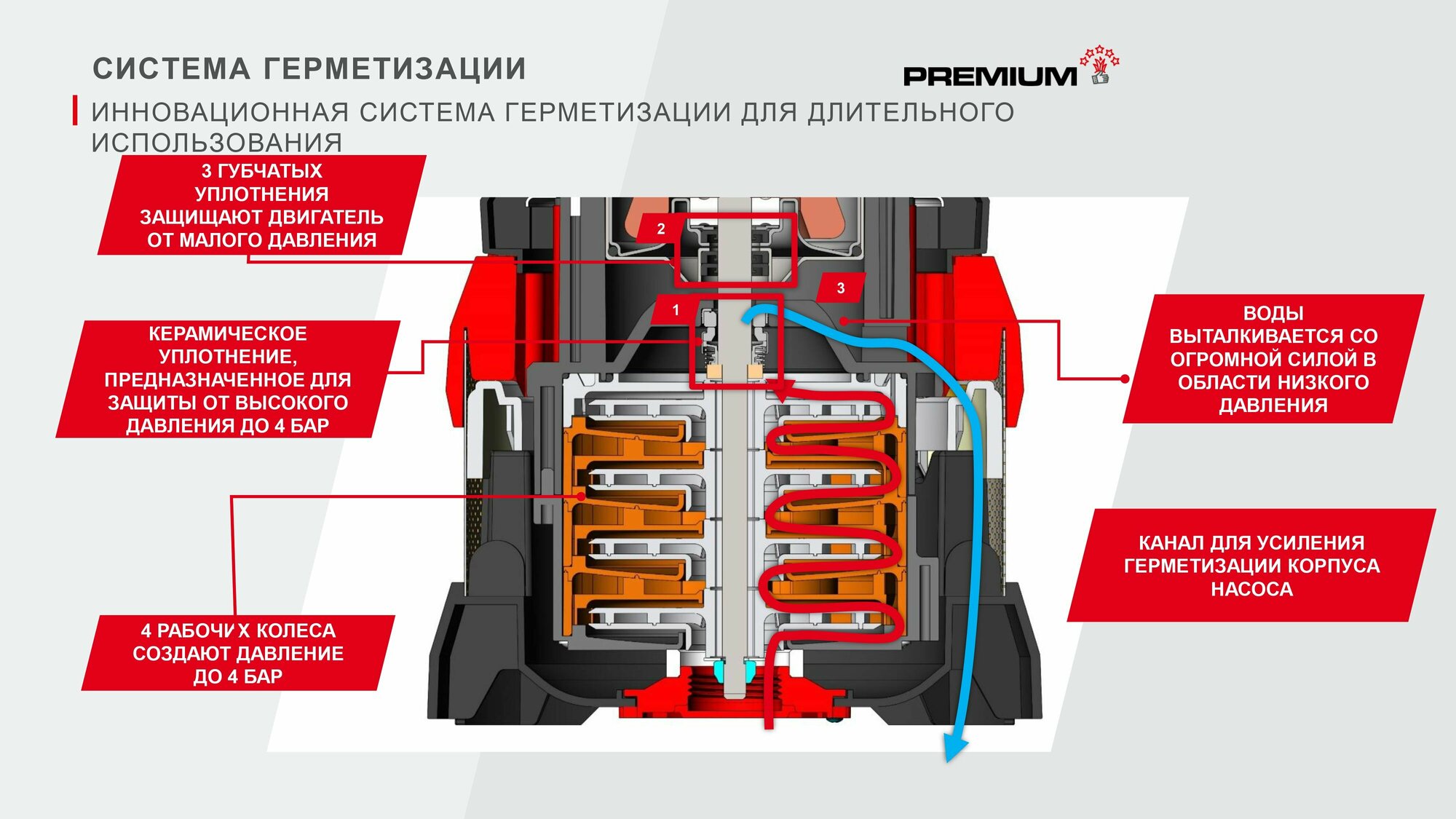 СИСТЕМА ГЕРМЕТИЗАЦИИ

PREMIUM

ИННОВАЦИОННАЯ СИСТЕМА ГЕРМЕТИЗАЦИИ ДЛЯ ДЛИТЕЛЬНОГО ИСПОЛЬЗОВАНИЯ

3 ГУБЧАТЫХ УПЛОТНЕНИЯ ЗАЩИЩАЮТ ДВИГАТЕЛЬ ОТ МАЛОГО ДАВЛЕНИЯ

КЕРАМИЧЕСКОЕ УПЛОТНЕНИЕ, ПРЕДНАЗНАЧЕННОЕ ДЛЯ ЗАЩИТЫ ОТ ВЫСОКОГО ДАВЛЕНИЯ ДО 4 БАР

4 РАБОЧИХ КОЛЕСА СОЗДАЮТ ДАВЛЕНИЕ ДО 4 БАР

2

1

3

ВОДЫ ВЫТАЛКИВАЕТСЯ СО ОГРОМНОЙ СИЛОЙ В ОБЛАСТИ НИЗКОГО ДАВЛЕНИЯ

КАНАЛ ДЛЯ УСИЛЕНИЯ ГЕРМЕТИЗАЦИИ КОРПУСА НАСОСА