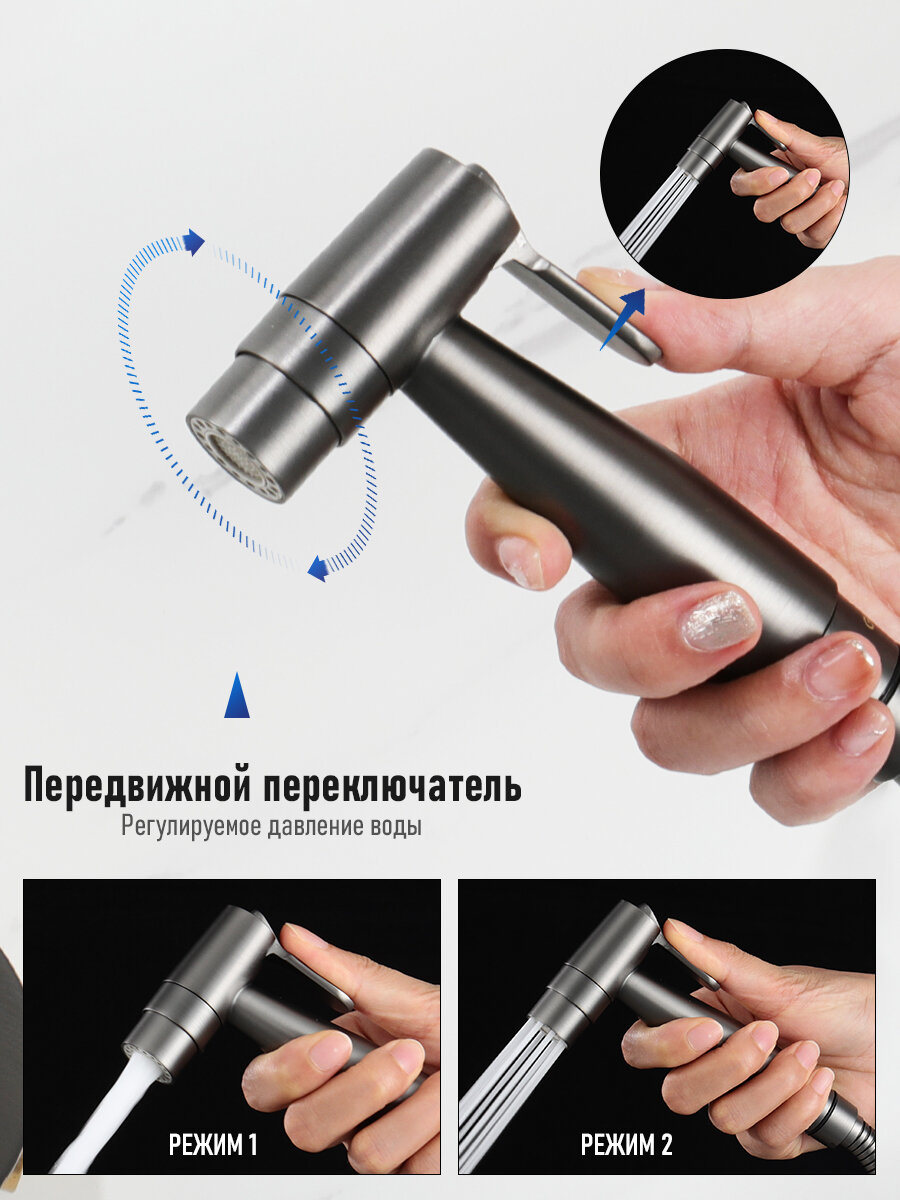 Передвижной переключатель
Регулируемое давление воды

РЕЖИМ 1

РЕЖИМ 2