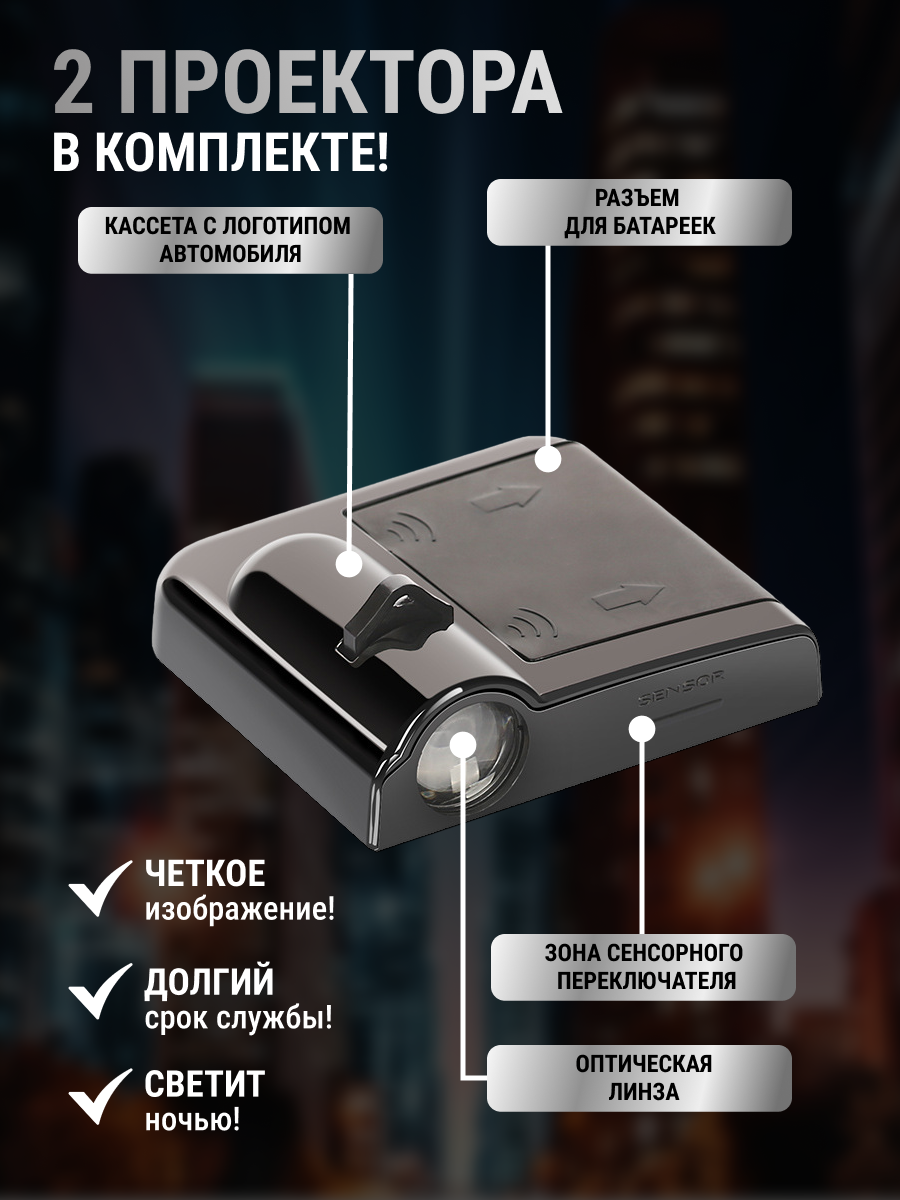 2 ПРОЕКТОРА
В КОМПЛЕКТЕ!

КАССЕТА С ЛОГОТИПОМ АВТОМОБИЛЯ

РАЗЪЕМ ДЛЯ БАТАРЕЕК

SENSOR

ЧЕТКОЕ
изображение!

ДОЛГИЙ
срок службы!

СВЕТИТ
ночью!

ЗОНА СЕНСОРНОГО ПЕРЕКЛЮЧАТЕЛЯ

ОПТИЧЕСКАЯ ЛИНЗА