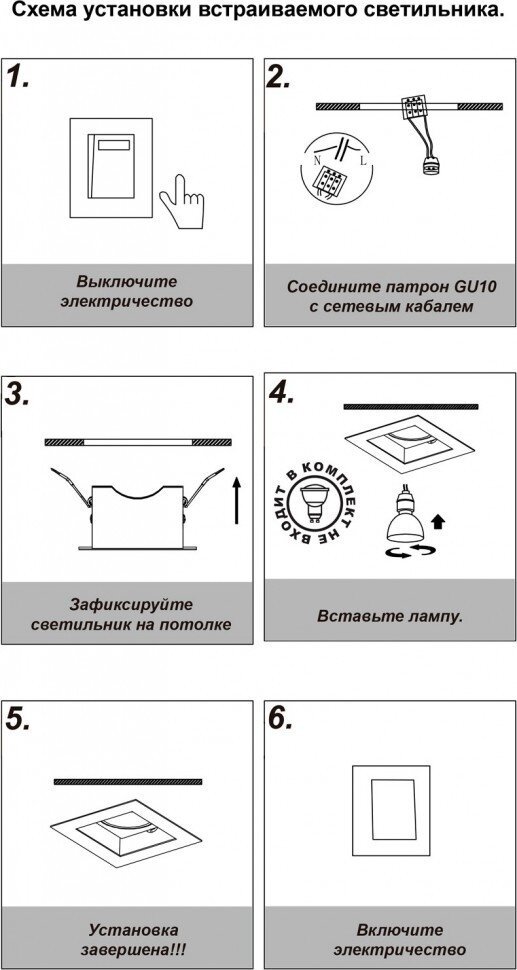 Схема установки встраиваемого светильника.

1.

Выключите электричество

2.

N L

Соедините патрон GU10 с сетевым кабалем

3.

Зафиксируйте светильник на потолке

4.

В КОМПЛЕКТ НЕ ВХОДИТ

Вставьте лампу.

5.

Установка завершена!!!

6.

Включите электричество