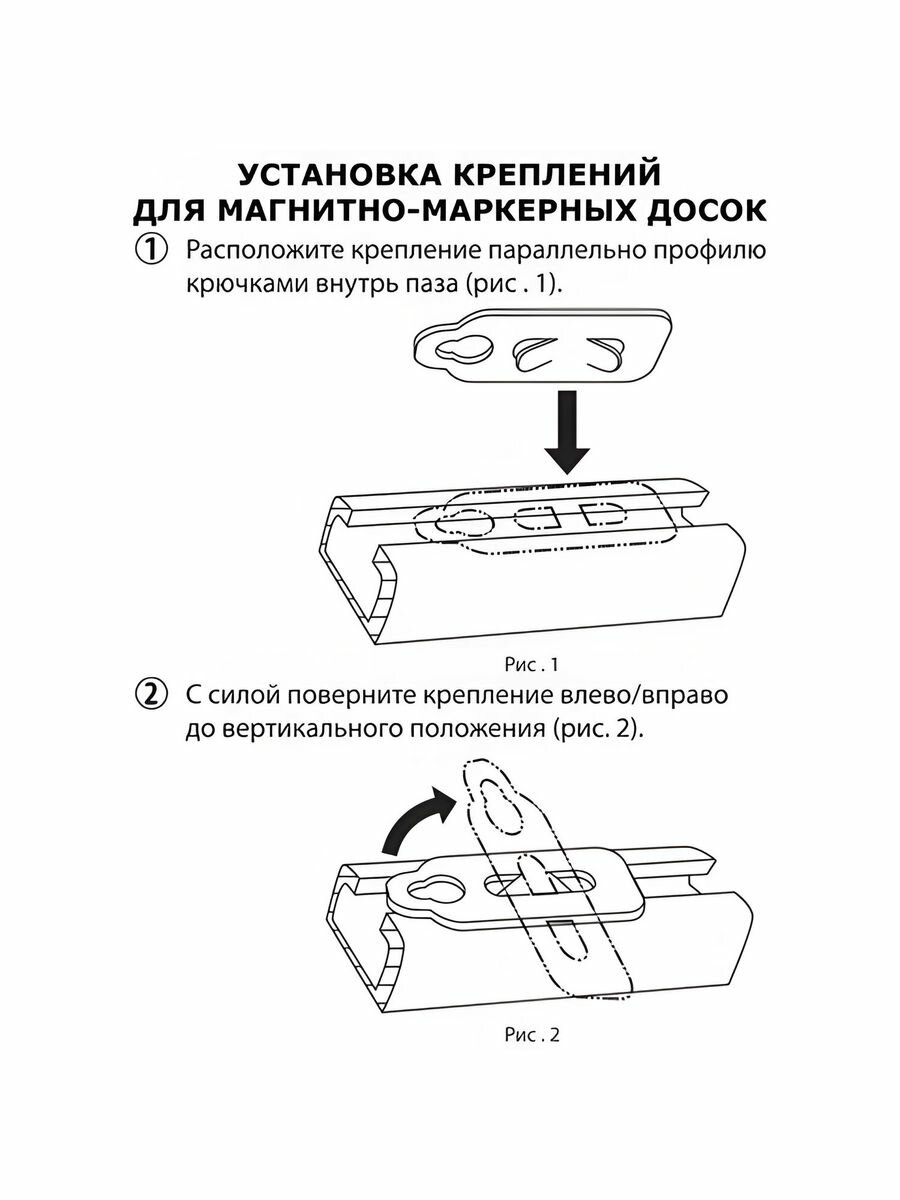 УСТАНОВКА КРЕПЛЕНИЙ
ДЛЯ МАГНИТНО-МАРКЕРНЫХ ДОСОК

① Расположите крепление параллельно профилю крючками внутрь паза (рис . 1).

Рис . 1

② С силой поверните крепление влево/вправо до вертикального положения (рис. 2).

Рис . 2