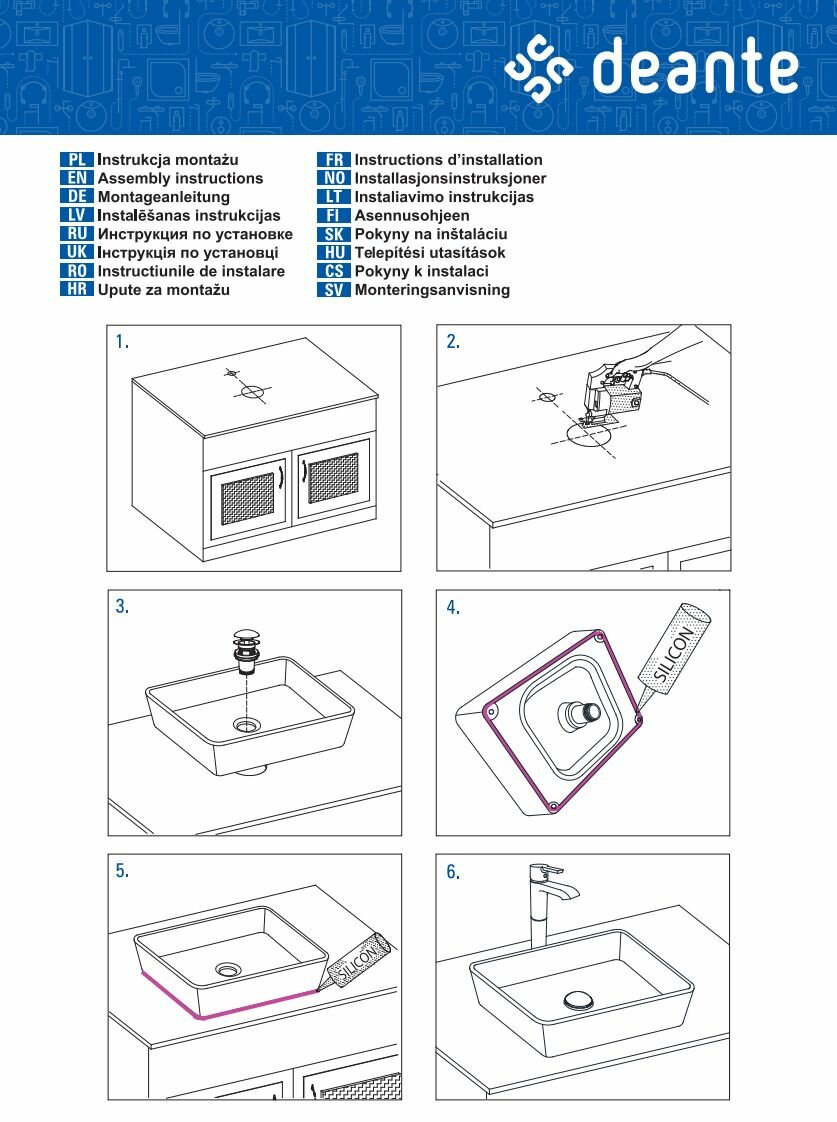 deante

PL Instrukcja montażu
EN Assembly instructions
DE Montageanleitung
LV Instalēšanas instrukcijas
RU Инструкция по установке
UK Інструкція по установці
RO Instructiunile de instalare
HR Upute za montažu

FR Instructions d'installation
NO Installasjonsinstruksjoner
LT Instaliavimo instrukcijas
FI Asennusohjeen
SK Pokyny na inštaláciu
HU Telepítési utasítások
CS Pokyny k instalaci
SV Monteringsanvisning

1.

2.

3.

4.

SILICON

5.

SILICON

6.