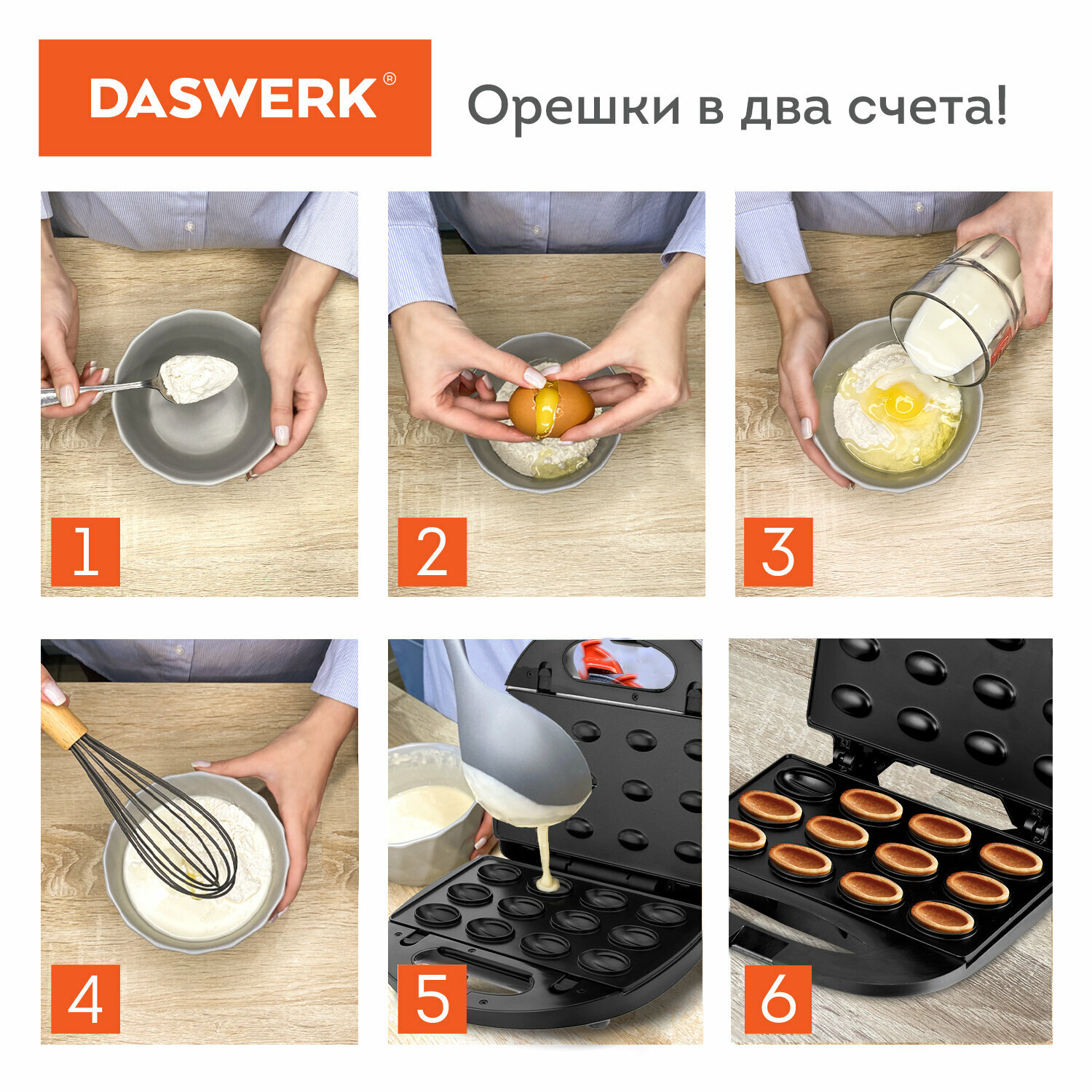 DASWERK®

Орешки в два счета!

1

2

3

4

5

6