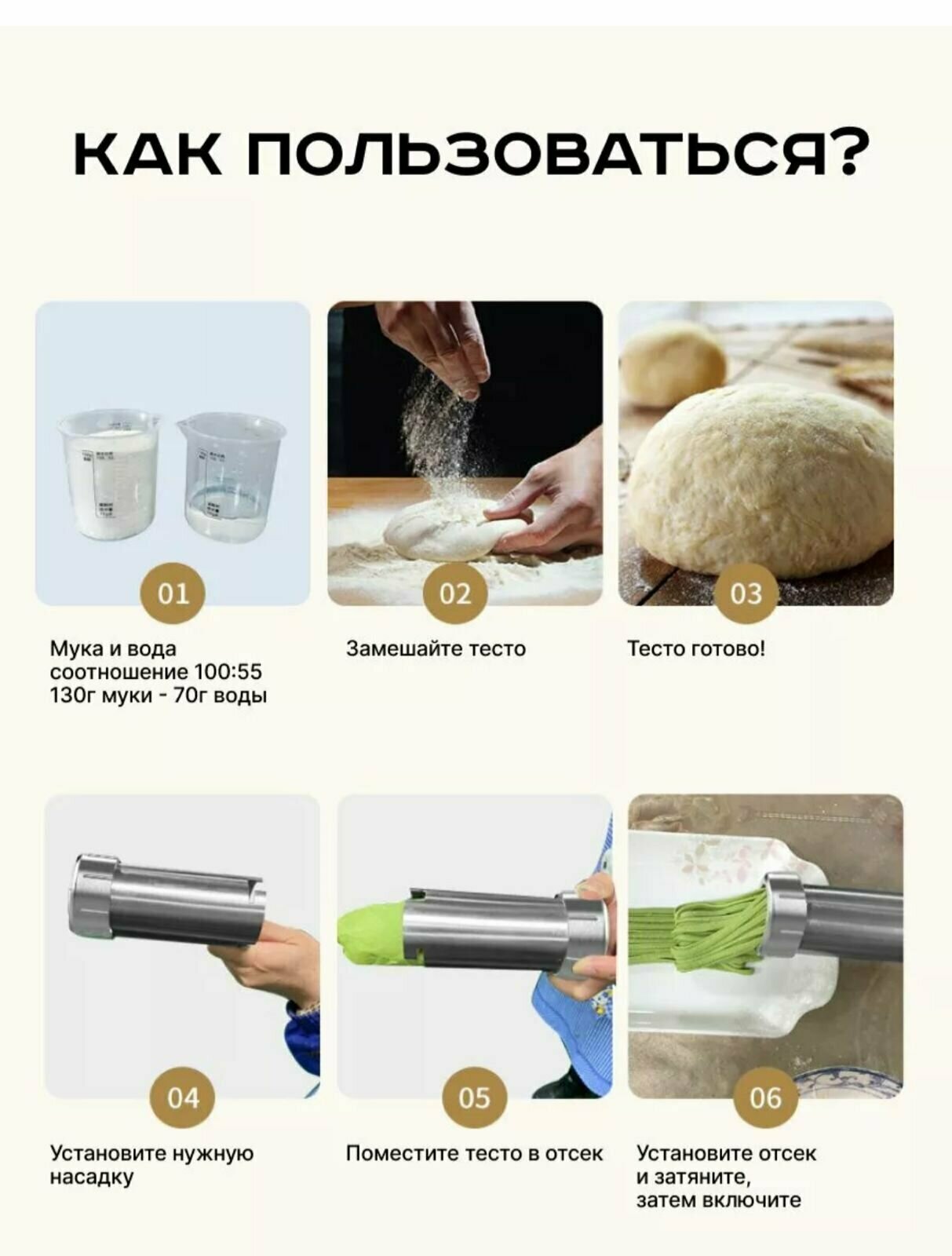 КАК ПОЛЬЗОВАТЬСЯ?

01

Мука и вода
соотношение 100:55
130г муки - 70г воды

02

Замешайте тесто

03

Тесто готово!

04

Установите нужную насадку

05

Поместите тесто в отсек

06

Установите отсек
и затяните,
затем включите