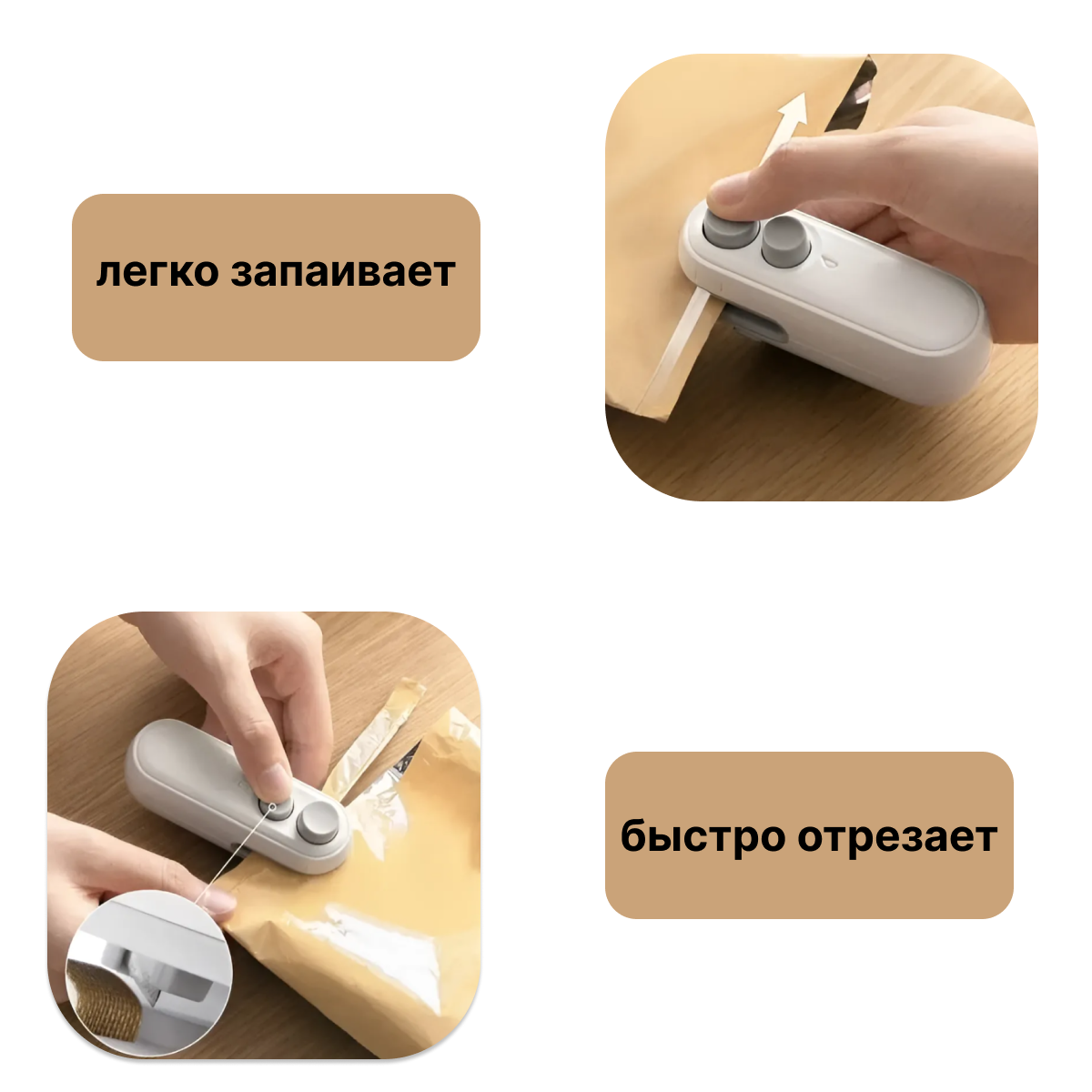 легко запаивает

быстро отрезает