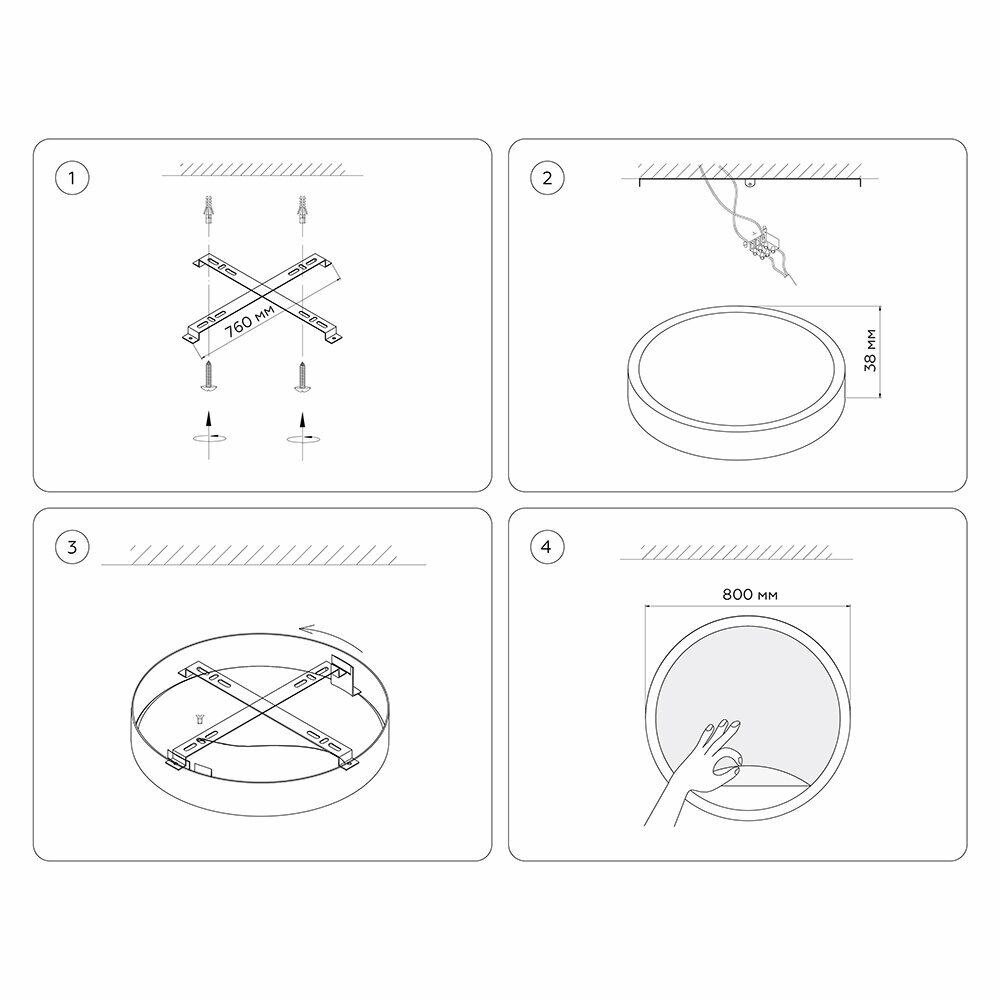 1

760 мм

2

38 мм

3

4

800 мм