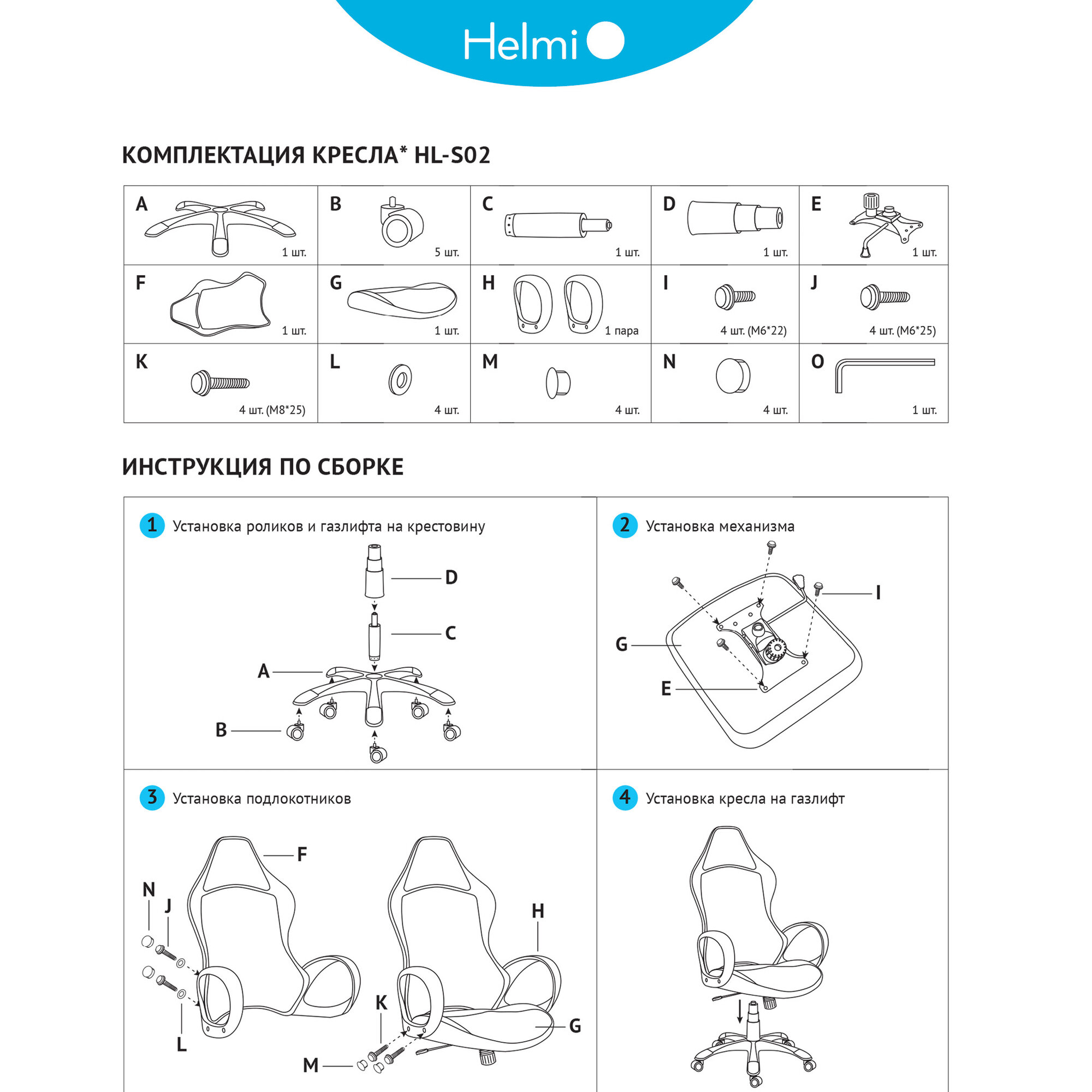 Helmi

КОМПЛЕКТАЦИЯ КРЕСЛА* HL-S02

| A 1 шт. | B 5 шт. | C 1 шт. | D 1 шт. | E 1 шт. |
|---|---|---|---|---|
| F 1 шт. | G 1 шт. | H 1 пара | I 4 шт. (M6*22) | J 4 шт. (M6*25) |
| K 4 шт. (M8*25) | L 4 шт. | M 4 шт. | N 4 шт. | O 1 шт. |

ИНСТРУКЦИЯ ПО СБОРКЕ

1 Установка роликов и газлифта на крестовину

D
C
A
B

2 Установка механизма

I
G
E

3 Установка подлокотников

F
N
J
L
H
K
G
M

4 Установка кресла на газлифт