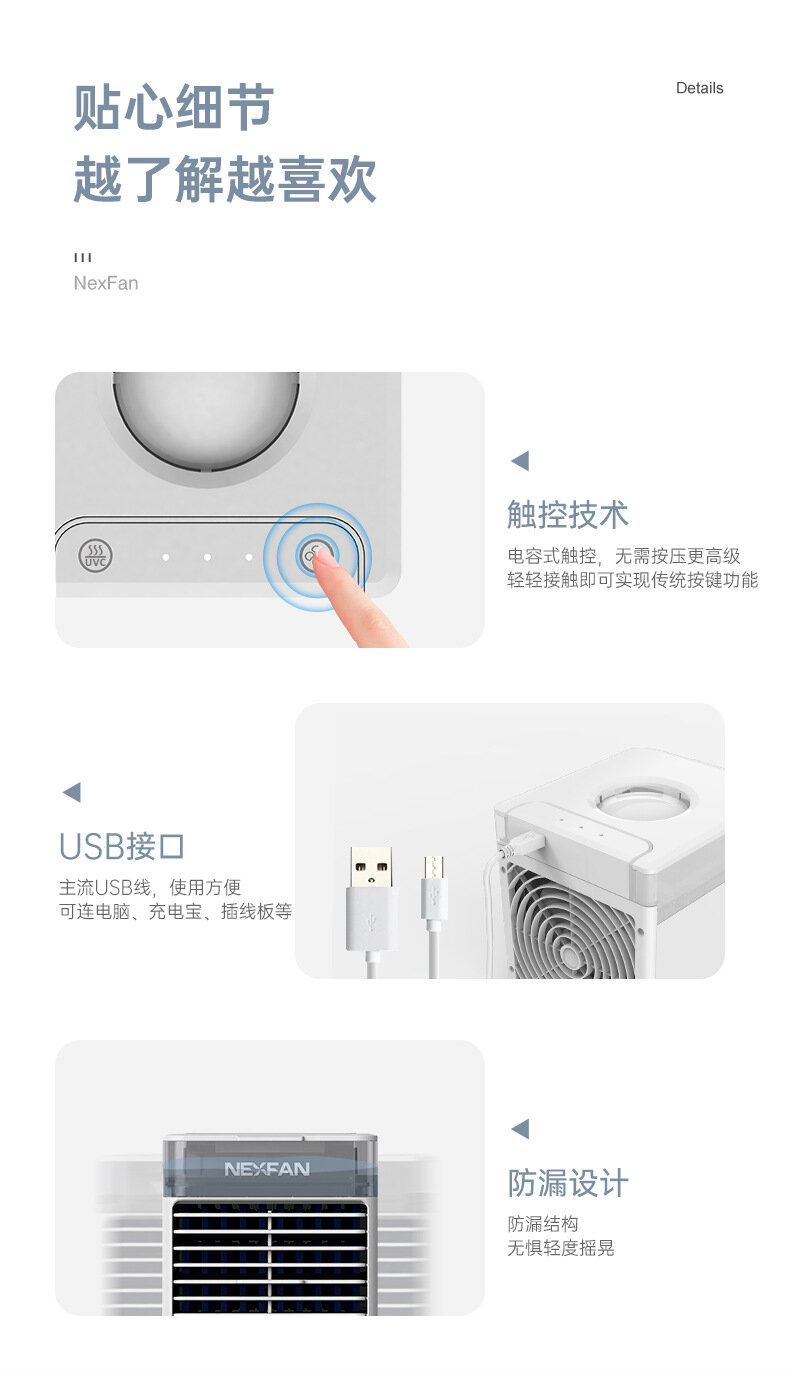 贴心细节
越了解越喜欢

Details

NexFan

UVC

触控技术
电容式触控，无需按压更高级
轻轻接触即可实现传统按键功能

USB接口
主流USB线，使用方便
可连电脑、充电宝、插线板等

NEXFAN

防漏设计
防漏结构
无惧轻度摇晃