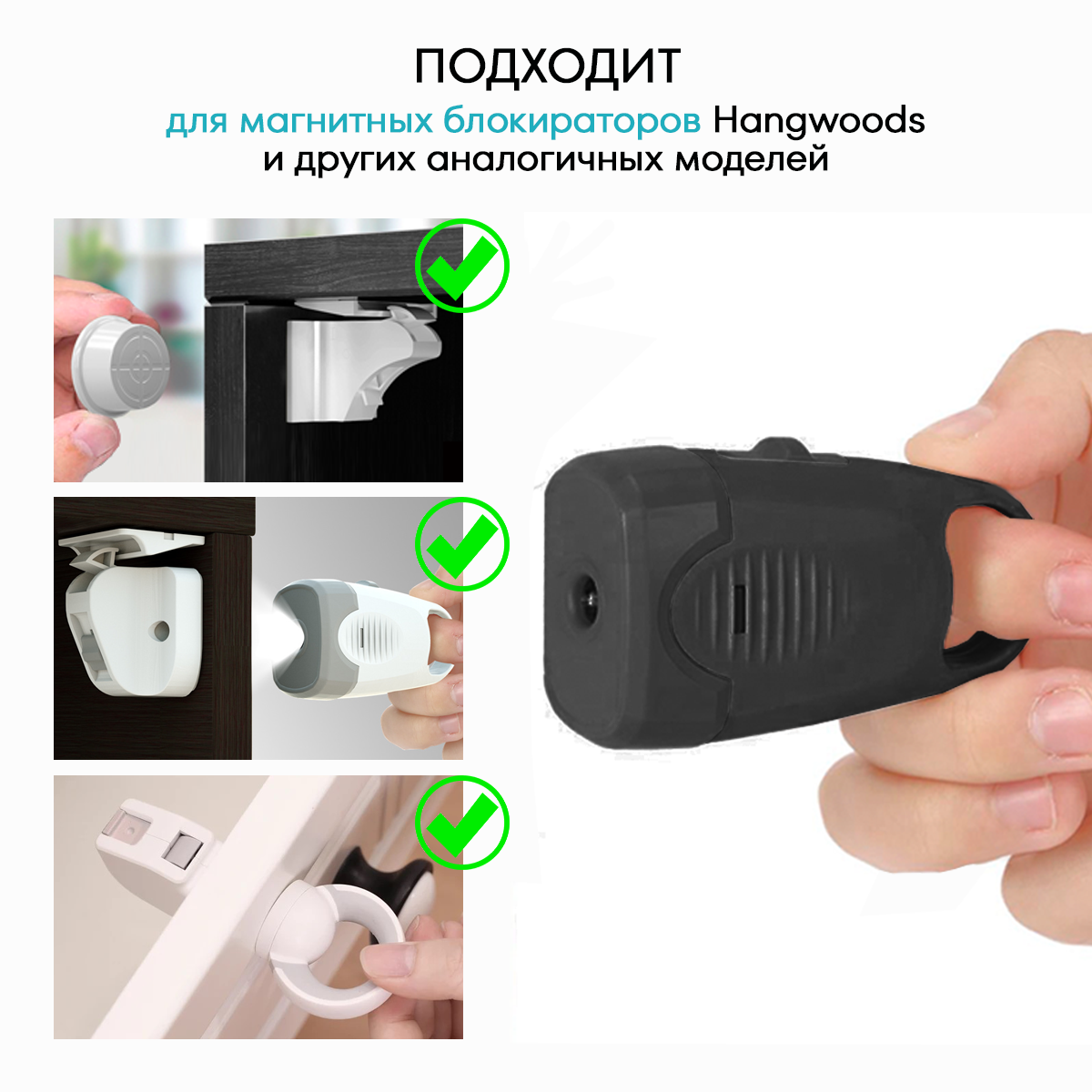 ПОДХОДИТ

для магнитных блокираторов Hangwoods и других аналогичных моделей