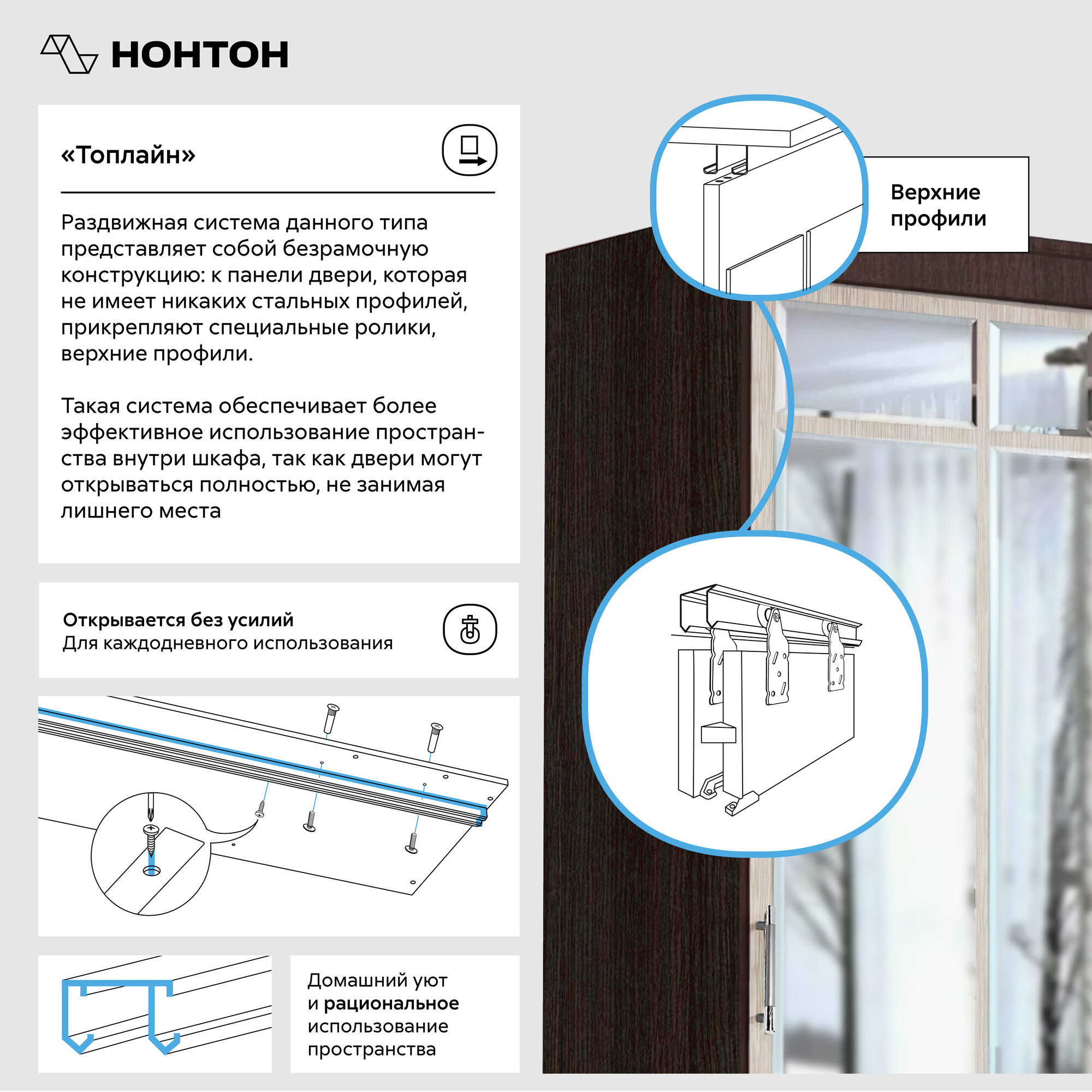 НОНТОН

«Топлайн»

Раздвижная система данного типа представляет собой безрамочную конструкцию: к панели двери, которая не имеет никаких стальных профилей, прикрепляют специальные ролики, верхние профили.

Такая система обеспечивает более эффективное использование пространства внутри шкафа, так как двери могут открываться полностью, не занимая лишнего места

Открывается без усилий
Для каждодневного использования

Домашний уют и рациональное использование пространства

Верхние профили