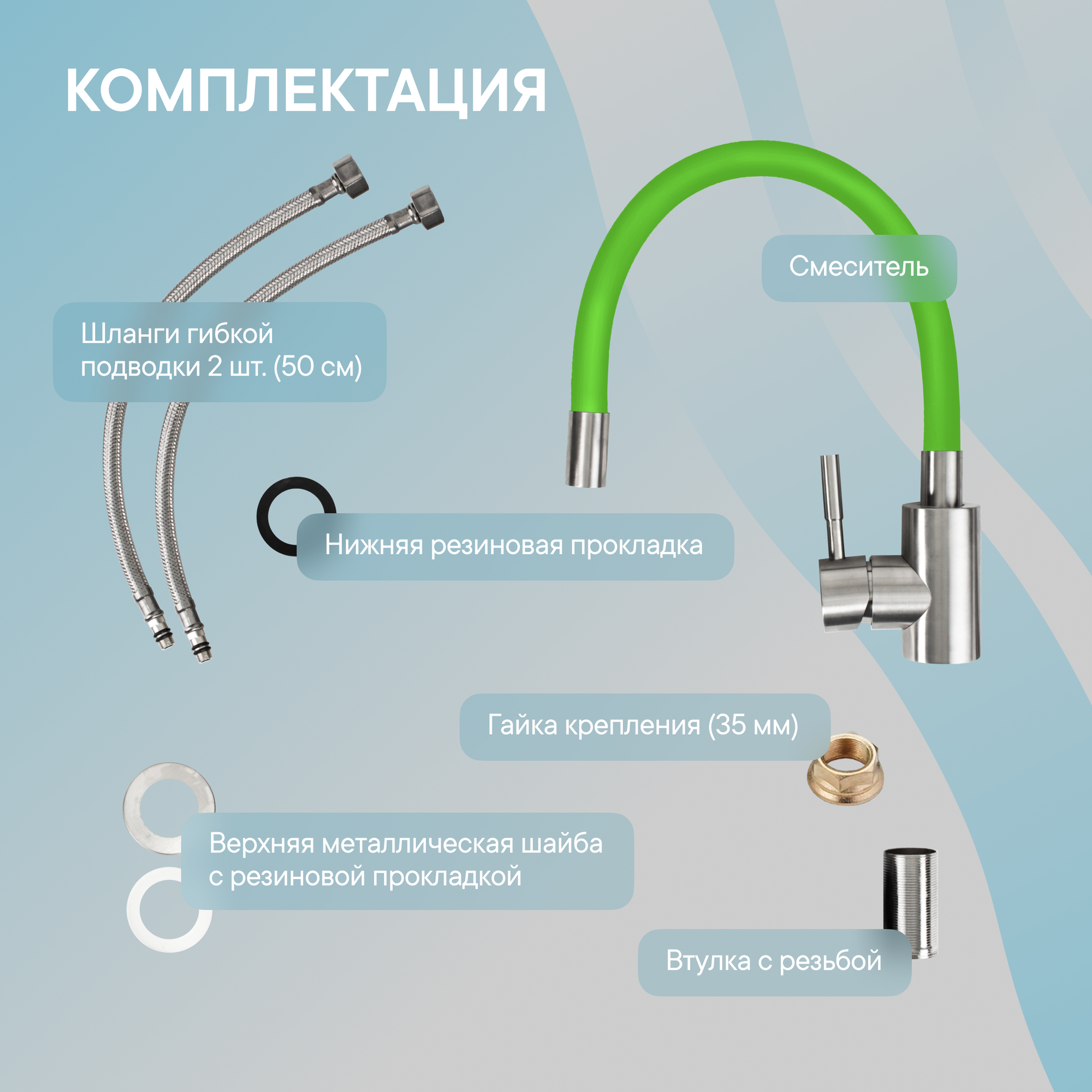 КОМПЛЕКТАЦИЯ

Смеситель

Шланги гибкой подводки 2 шт. (50 см)

Нижняя резиновая прокладка

Гайка крепления (35 мм)

Верхняя металлическая шайба с резиновой прокладкой

Втулка с резьбой