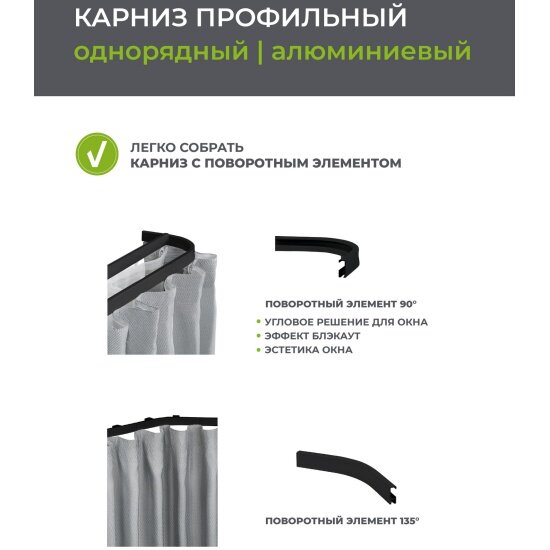 КАРНИЗ ПРОФИЛЬНЫЙ
однорядный | алюминиевый

ЛЕГКО СОБРАТЬ
КАРНИЗ С ПОВОРОТНЫМ ЭЛЕМЕНТОМ

ПОВОРОТНЫЙ ЭЛЕМЕНТ 90°
• УГЛОВОЕ РЕШЕНИЕ ДЛЯ ОКНА
• ЭФФЕКТ БЛЭКАУТ
• ЭСТЕТИКА ОКНА

ПОВОРОТНЫЙ ЭЛЕМЕНТ 135°