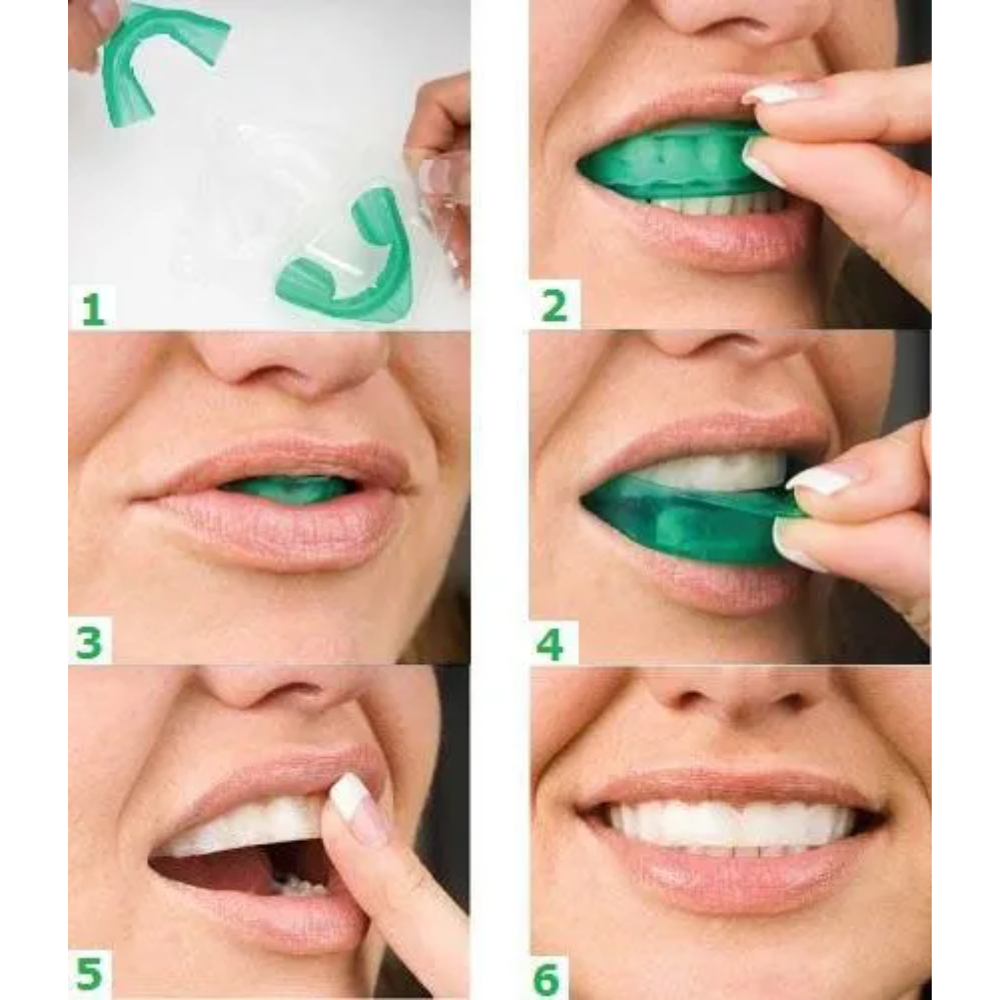 1
2
3
4
5
6