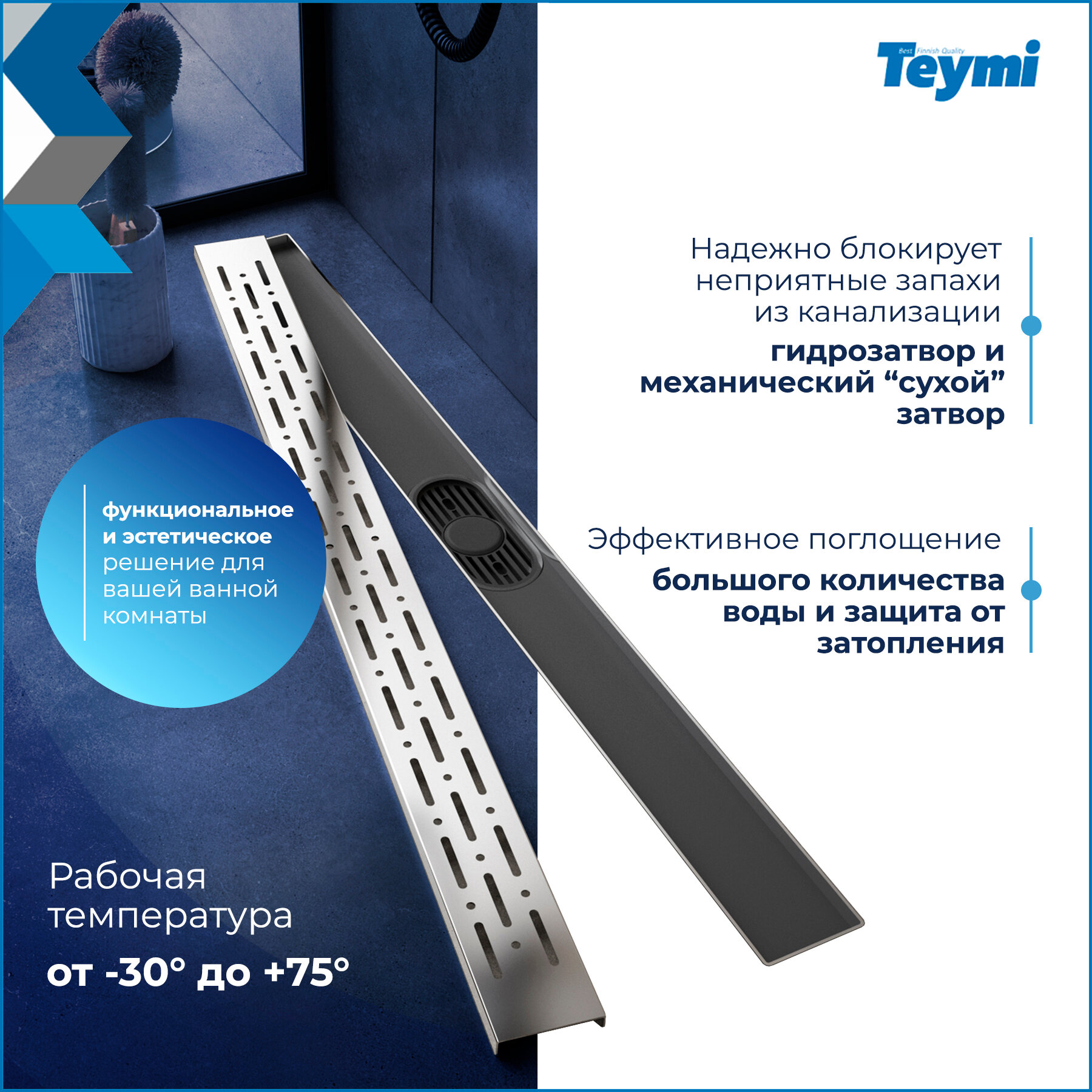 Best Finnish Quality
Teymi

Надежно блокирует неприятные запахи из канализации

гидрозатвор и механический “сухой” затвор

функциональное и эстетическое решение для вашей ванной комнаты

Эффективное поглощение

большого количества воды и защита от затопления

Рабочая температура

от -30° до +75°