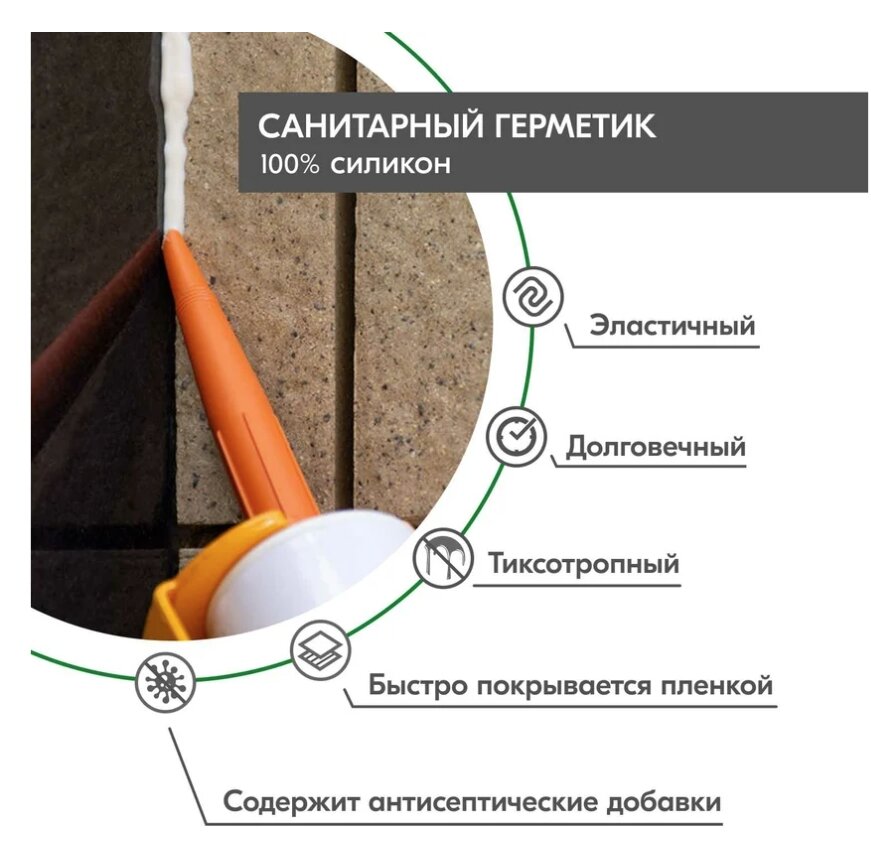 САНИТАРНЫЙ ГЕРМЕТИК
100% силикон

Эластичный

Долговечный

Тиксотропный

Быстро покрывается пленкой

Содержит антисептические добавки