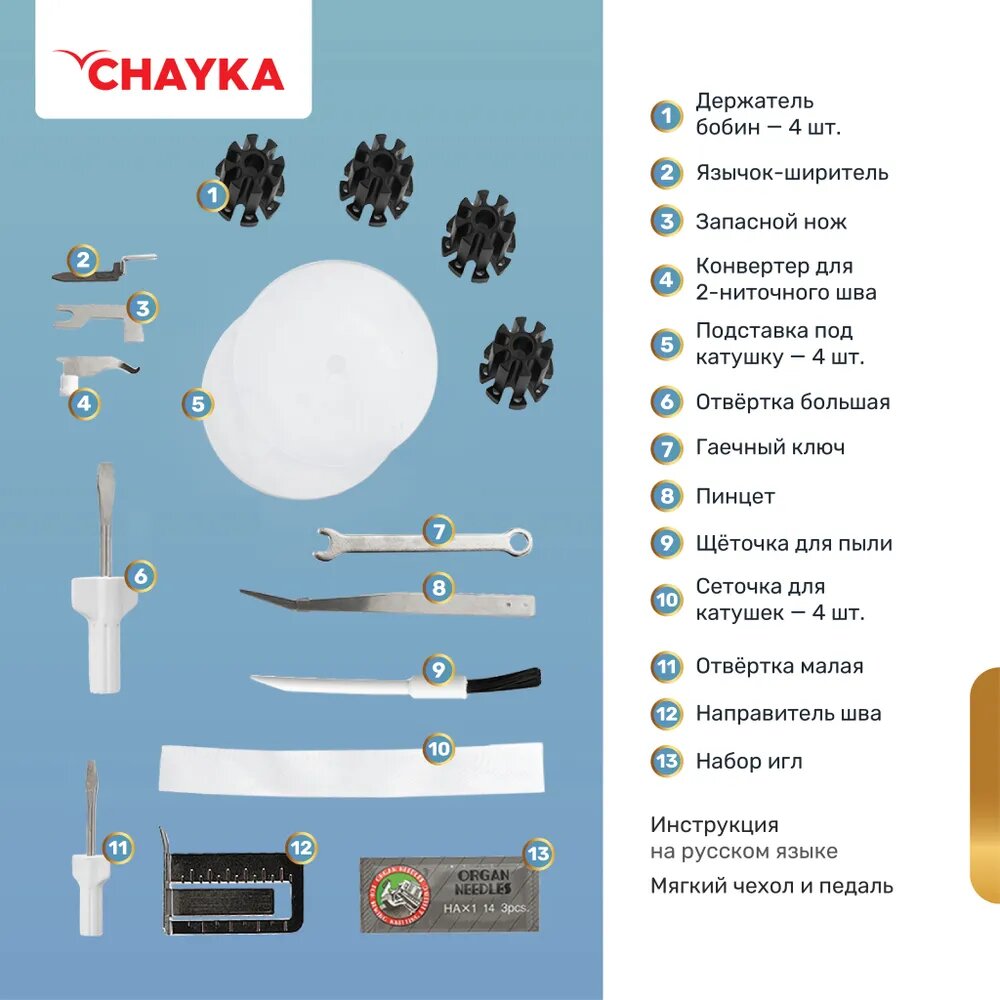 CHAYKA

1 2 3 4 5 6 7 8 9 10 11 12 13

ORGAN NEEDLES
HA×1 14 3pcs.

1 Держатель бобин — 4 шт.

2 Язычок-ширитель

3 Запасной нож

4 Конвертер для 2-ниточного шва

5 Подставка под катушку — 4 шт.

6 Отвёртка большая

7 Гаечный ключ

8 Пинцет

9 Щёточка для пыли

10 Сеточка для катушек — 4 шт.

11 Отвёртка малая

12 Направитель шва

13 Набор игл

Инструкция на русском языке

Мягкий чехол и педаль