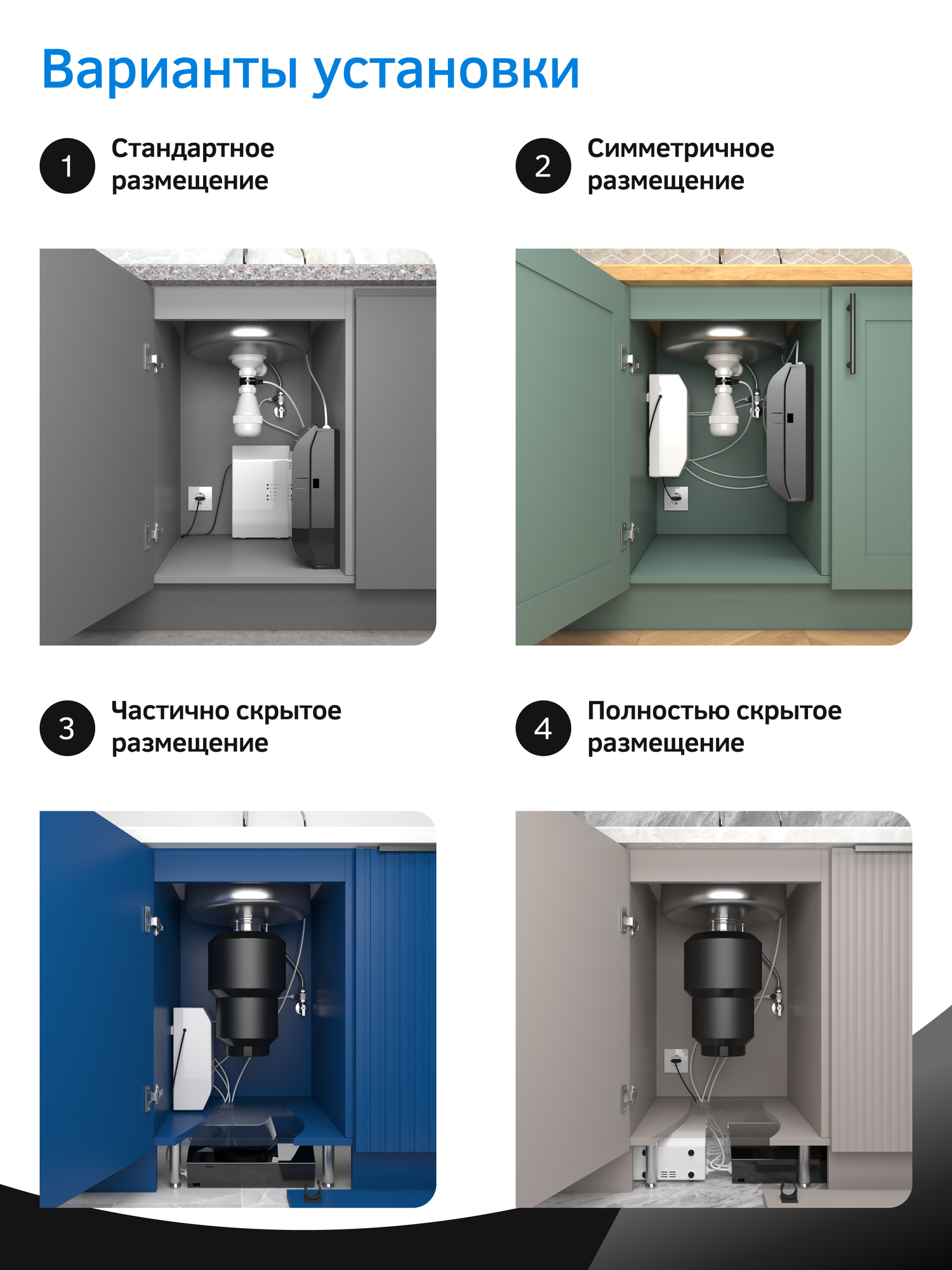 Варианты установки

1 Стандартное размещение

2 Симметричное размещение

3 Частично скрытое размещение

4 Полностью скрытое размещение