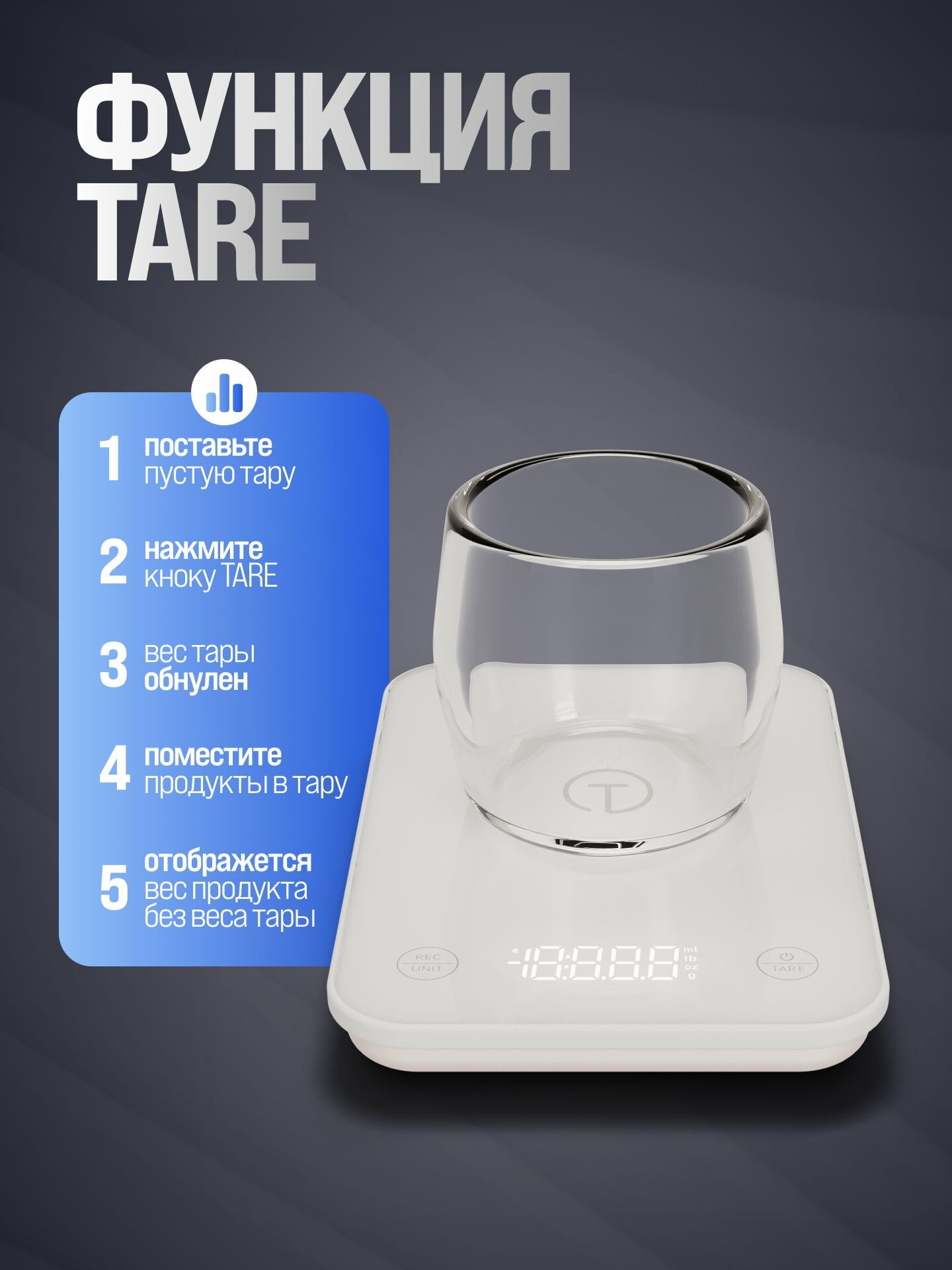 ФУНКЦИЯ TARE

1 поставьте пустую тару

2 нажмите кноку TARE

3 вес тары обнулен

4 поместите продукты в тару

5 отображется вес продукта без веса тары

REC
UNIT

-18:8.8.8

ml
lb
oz
g

TARE