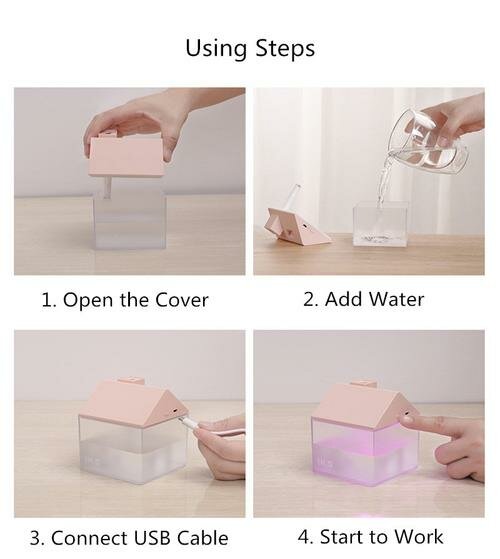 Using Steps

1. Open the Cover

2. Add Water

3. Connect USB Cable

4. Start to Work