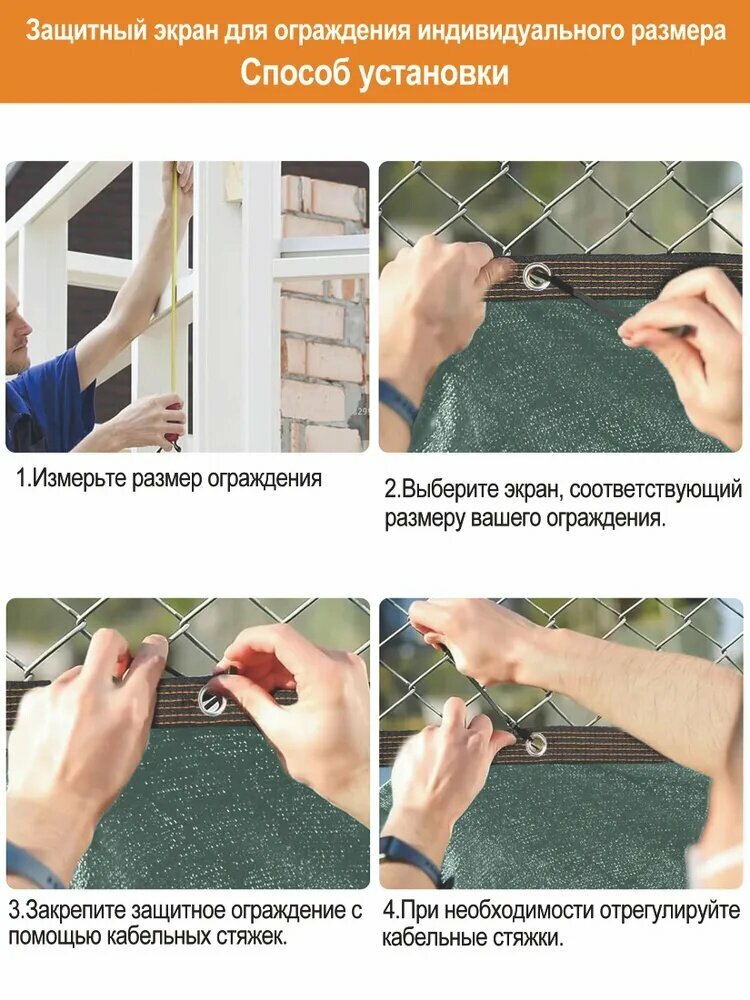 Защитный экран для ограждения индивидуального размера
Способ установки

1.Измерьте размер ограждения

2.Выберите экран, соответствующий размеру вашего ограждения.

3.Закрепите защитное ограждение с помощью кабельных стяжек.

4.При необходимости отрегулируйте кабельные стяжки.