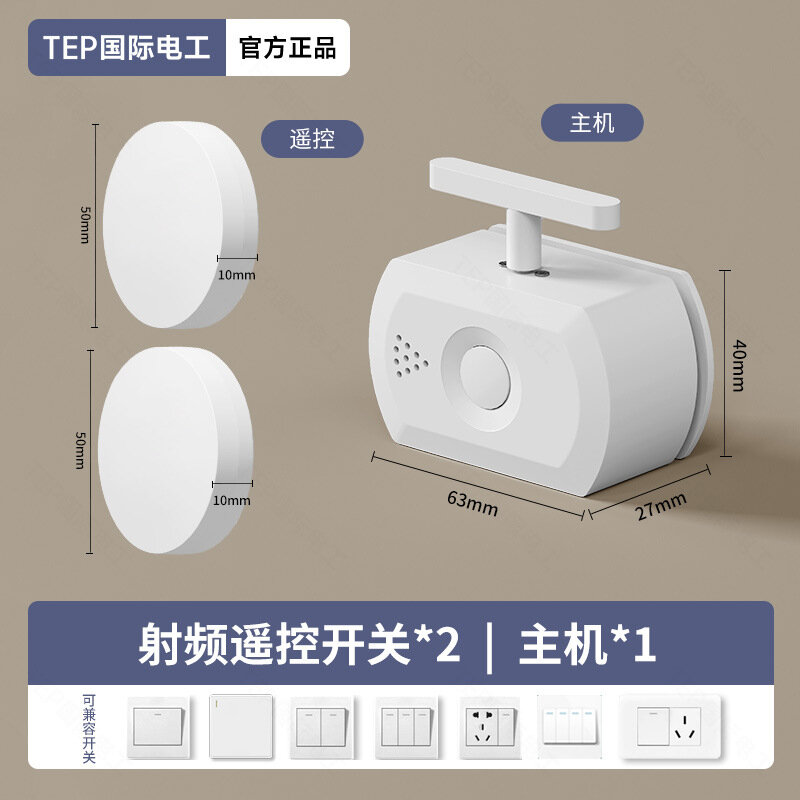 TEP国际电工 官方正品

遥控

主机

50mm

10mm

50mm

10mm

40mm

63mm

27mm

射频遥控开关*2 | 主机*1

可兼容开关