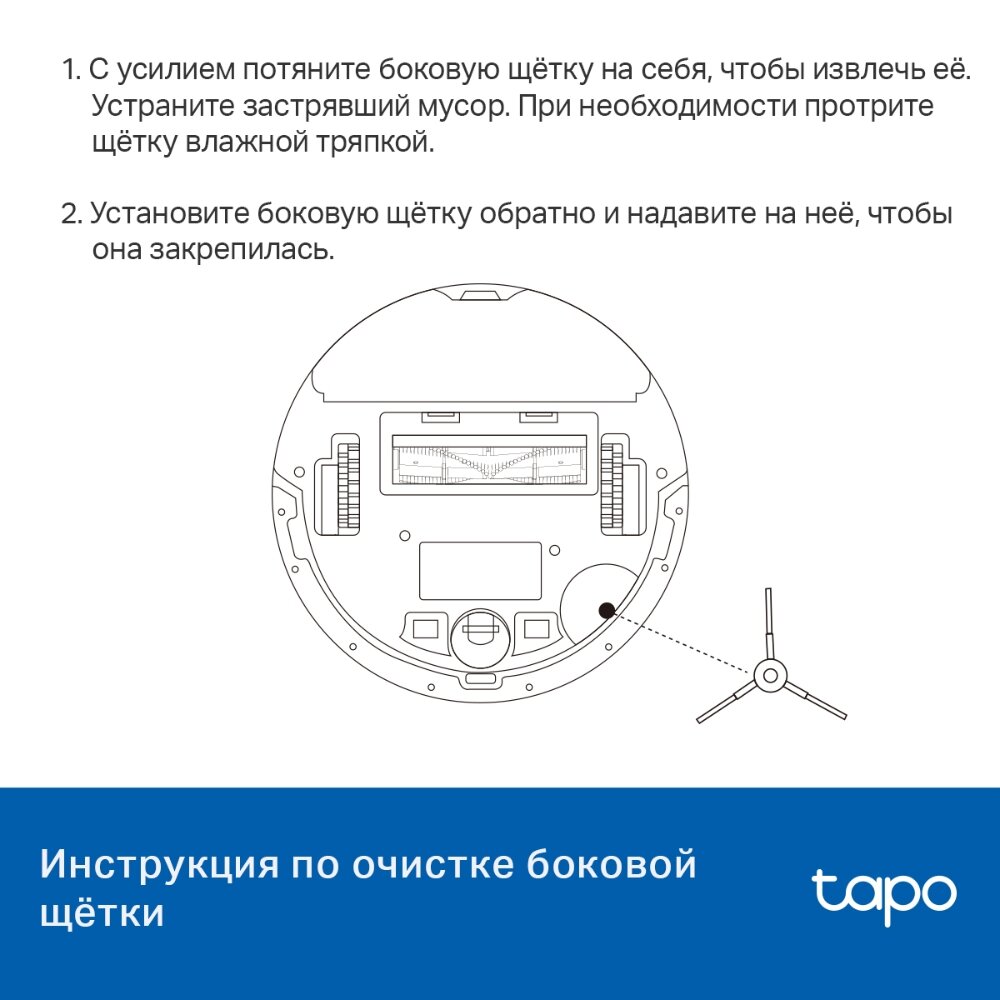 1. С усилием потяните боковую щётку на себя, чтобы извлечь её. Устраните застрявший мусор. При необходимости протрите щётку влажной тряпкой.

2. Установите боковую щётку обратно и надавите на неё, чтобы она закрепилась.

Инструкция по очистке боковой щётки

tapo