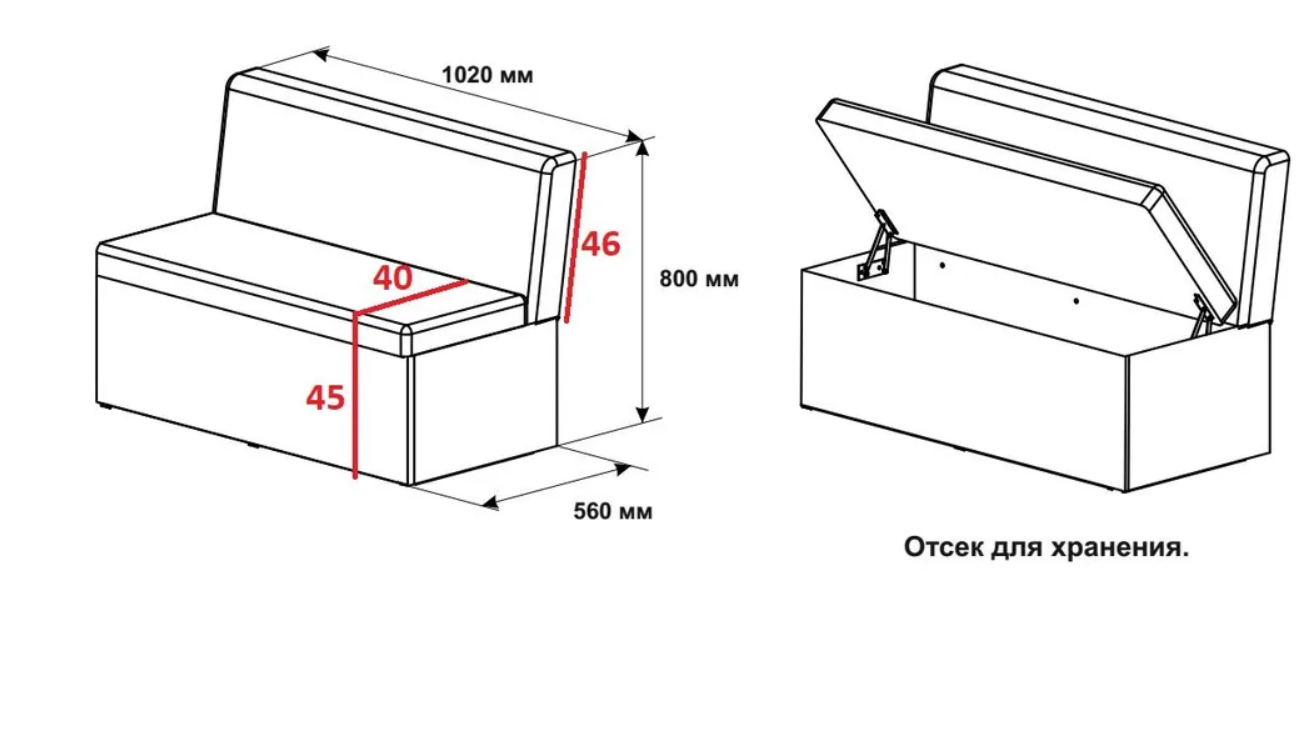 1020 мм
46
40
800 мм
45
560 мм

Отсек для хранения.