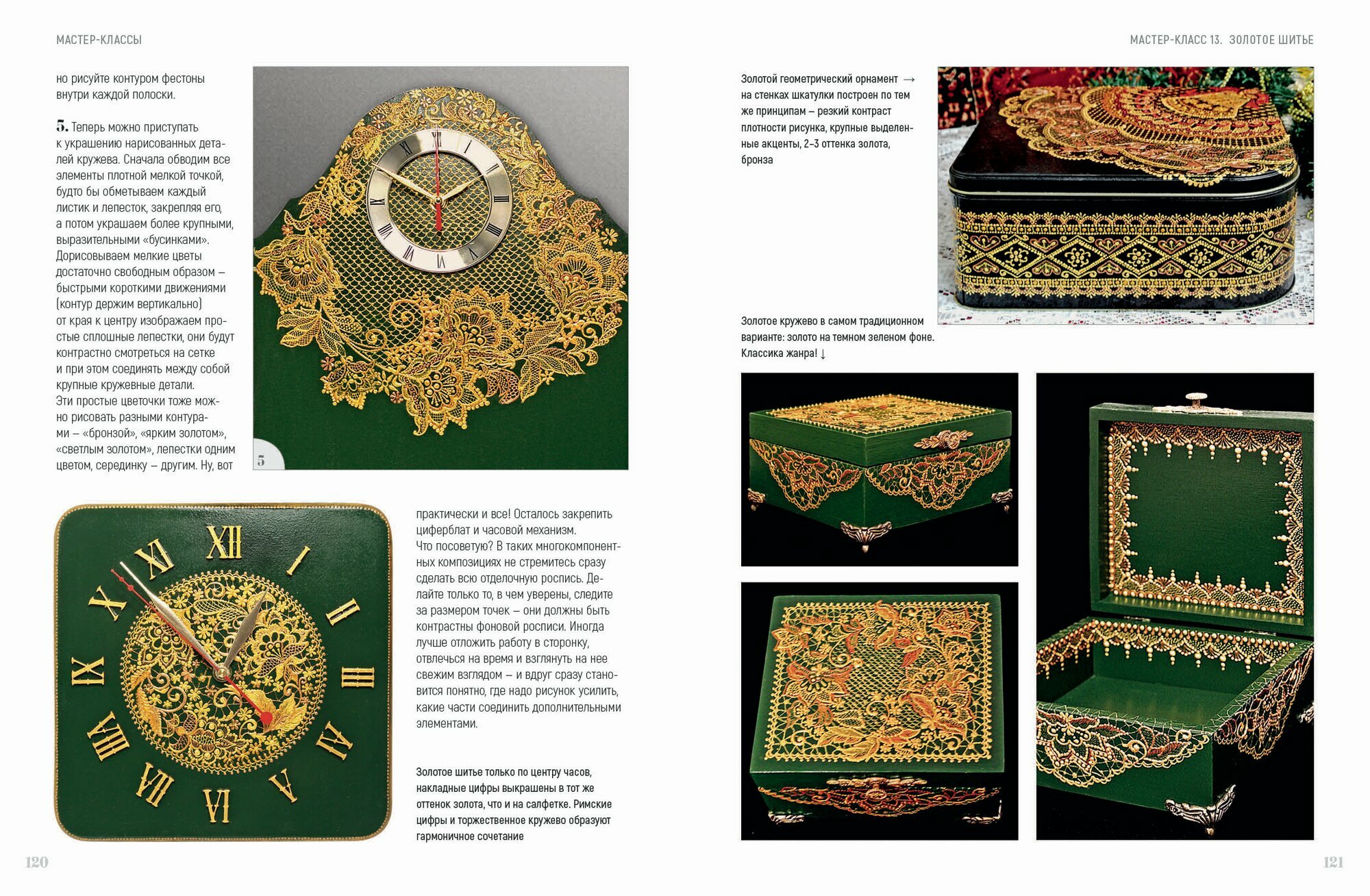 МАСТЕР-КЛАССЫ

но рисуйте контуром фестоны внутри каждой полоски.

5. Теперь можно приступать к украшению нарисованных деталей кружева. Сначала обводим все элементы плотной мелкой точкой, будто бы обметываем каждый листик и лепесток, закрепляя его, а потом украшаем более крупными, выразительными «бусинками». Дорисовываем мелкие цветы достаточно свободным образом – быстрыми короткими движениями (контур держим вертикально) от края к центру изображаем простые сплошные лепестки, они будут контрастно смотреться на сетке и при этом соединять между собой крупные кружевные детали. Эти простые цветочки тоже можно рисовать разными контурами – «бронзой», «ярким золотом», «светлым золотом», лепестки одним цветом, серединку – другим. Ну, вот

5

практически и все! Осталось закрепить циферблат и часовой механизм. Что посоветую? В таких многокомпонентных композициях не стремитесь сразу сделать всю отделочную роспись. Делайте только то, в чем уверены, следите за размером точек – они должны быть контрастны фоновой росписи. Иногда лучше отложить работу в сторонку, отвлечься на время и взглянуть на нее свежим взглядом – и вдруг сразу становится понятно, где надо рисунок усилить, какие части соединить дополнительными элементами.

Золотое шитье только по центру часов, накладные цифры выкрашены в тот же оттенок золота, что и на салфетке. Римские цифры и торжественное кружево образуют гармоничное сочетание

120

МАСТЕР-КЛАСС 13. ЗОЛОТОЕ ШИТЬЕ

Золотой геометрический орнамент → на стенках шкатулки построен по тем же принципам – резкий контраст плотности рисунка, крупные выделенные акценты, 2–3 оттенка золота, бронза

Золотое кружево в самом традиционном варианте: золото на темном зеленом фоне. Классика жанра! ↓

121