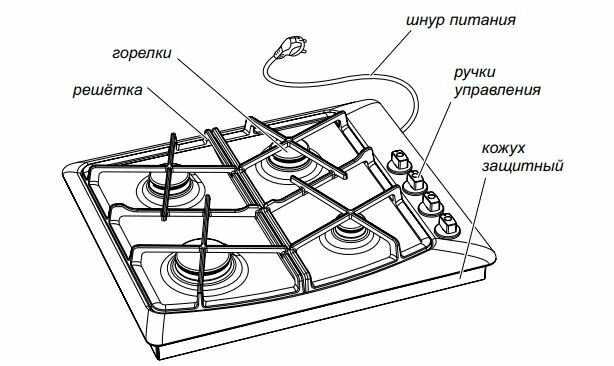 шнур питания
горелки
решётка
ручки управления
кожух защитный