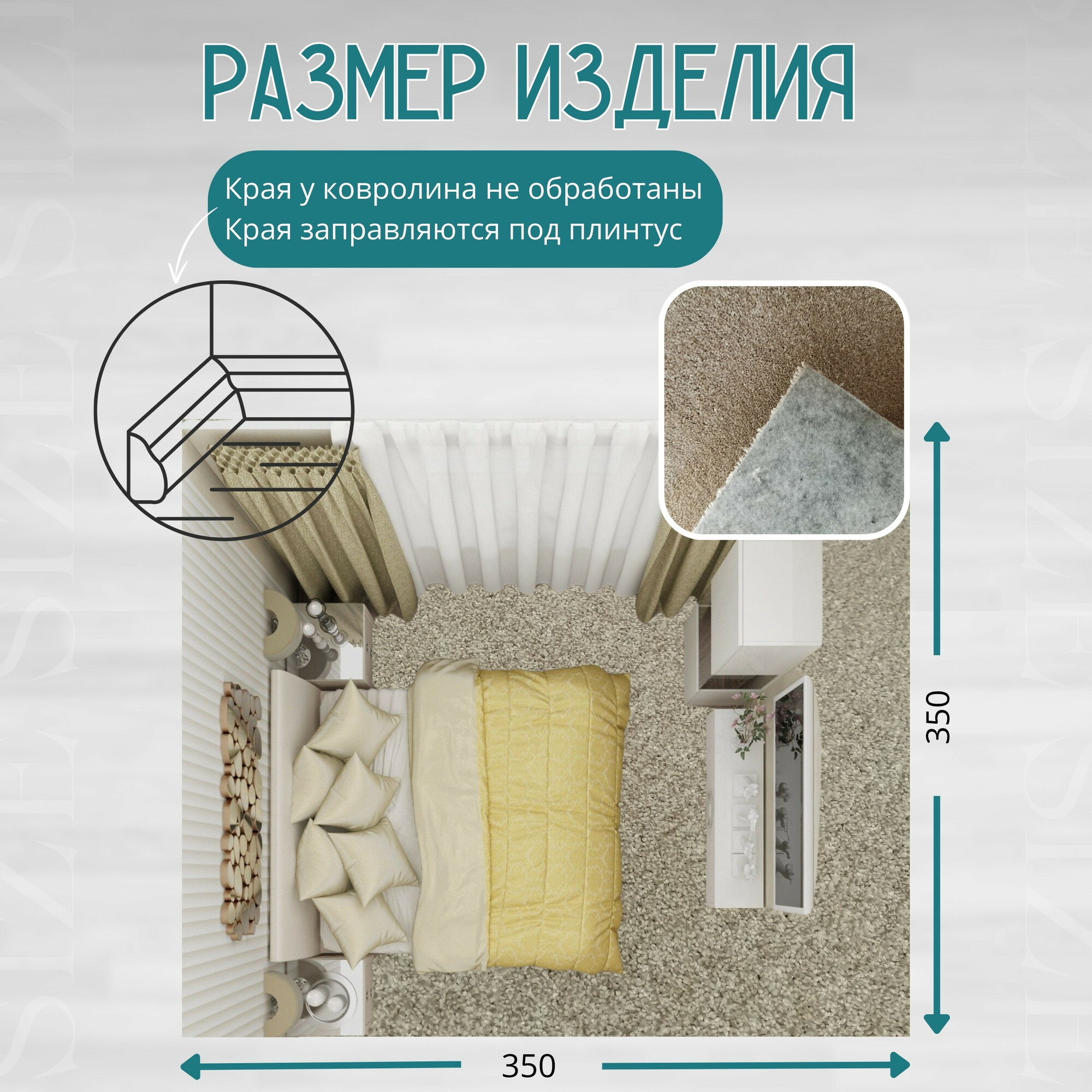 РАЗМЕР ИЗДЕЛИЯ

Края у ковролина не обработаны
Края заправляются под плинтус

350

350