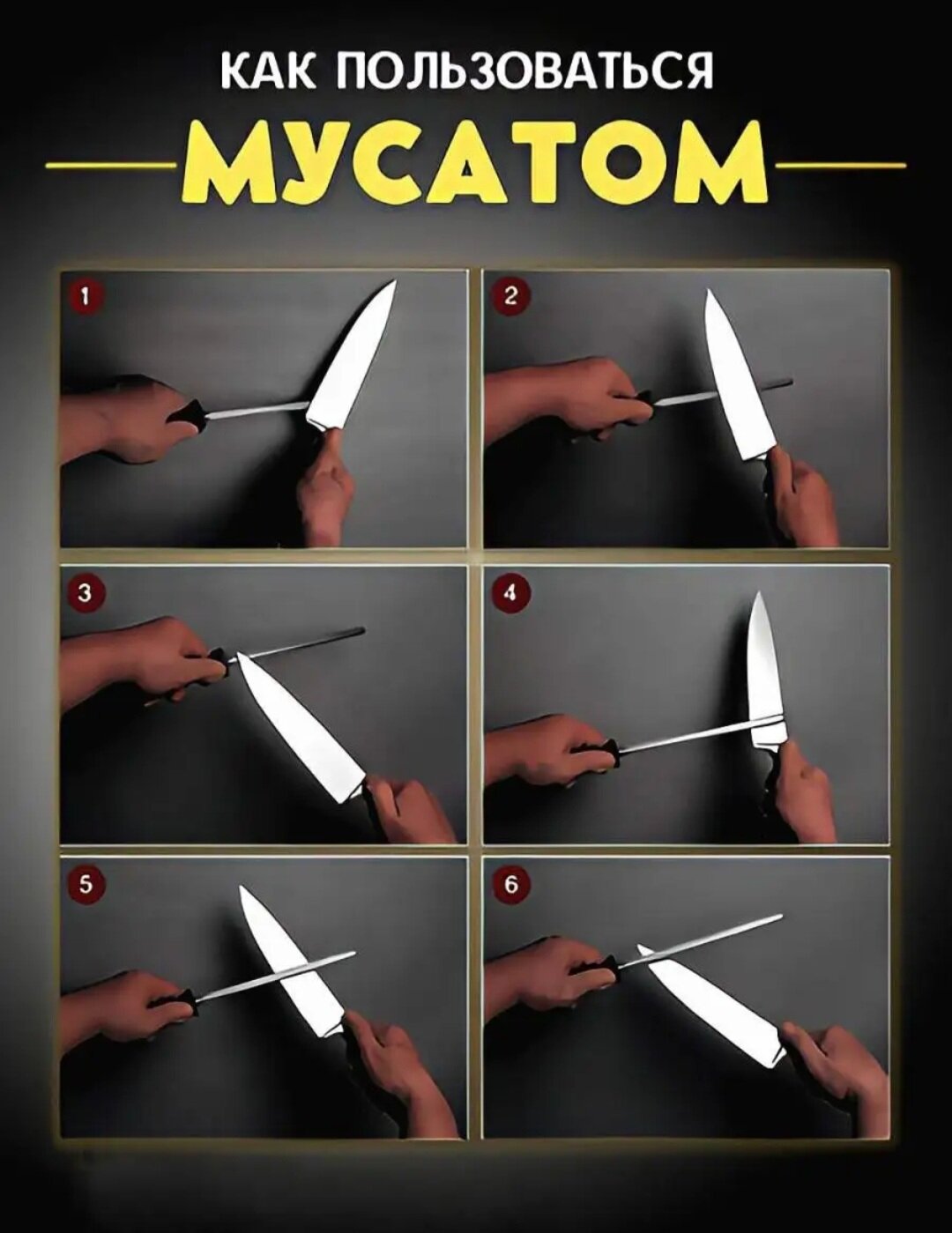 КАК ПОЛЬЗОВАТЬСЯ
МУСАТОМ

1

2

3

4

5

6