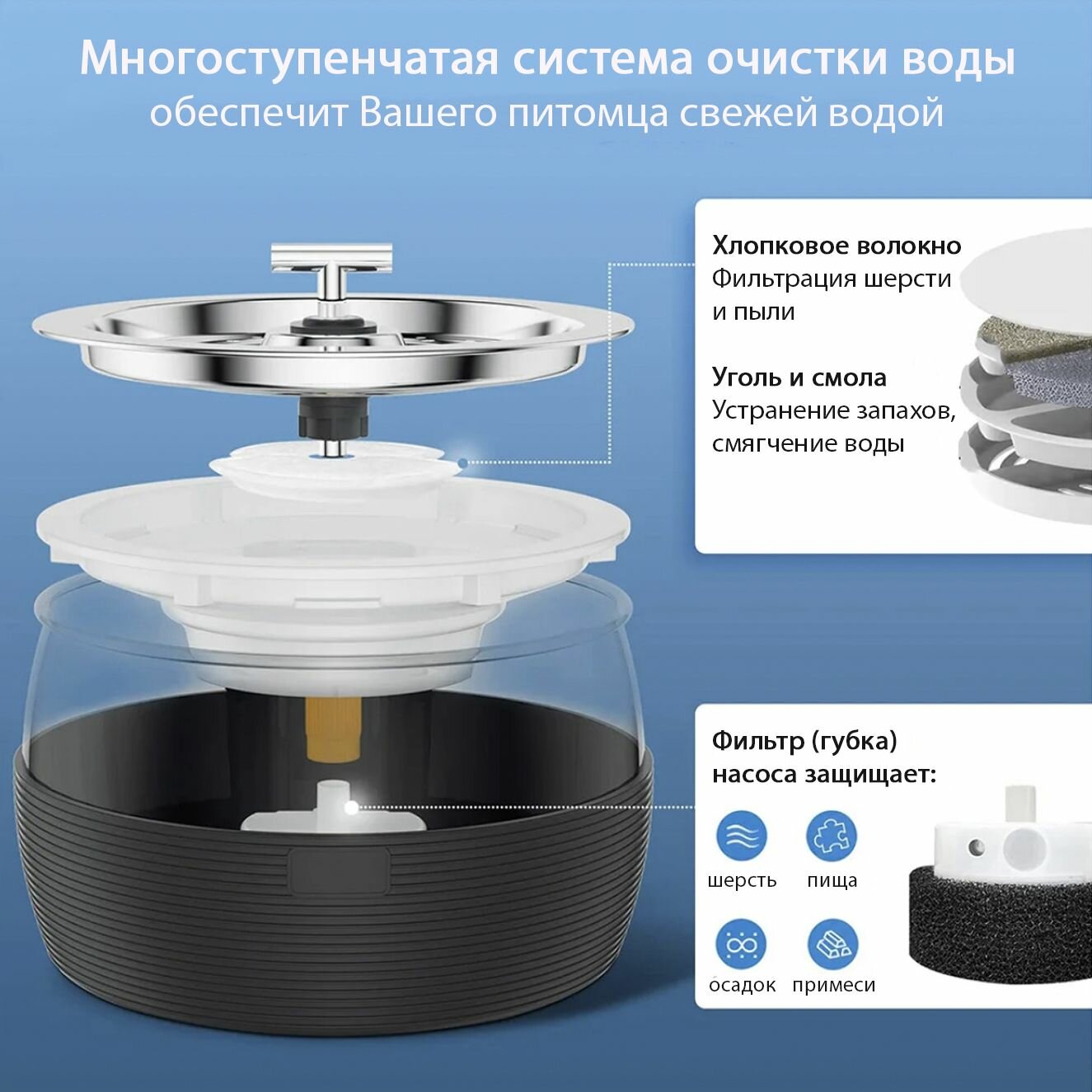 Многоступенчатая система очистки воды
обеспечит Вашего питомца свежей водой

Хлопковое волокно
Фильтрация шерсти и пыли

Уголь и смола
Устранение запахов, смягчение воды

Фильтр (губка) насоса защищает:

шерсть
пища
осадок
примеси