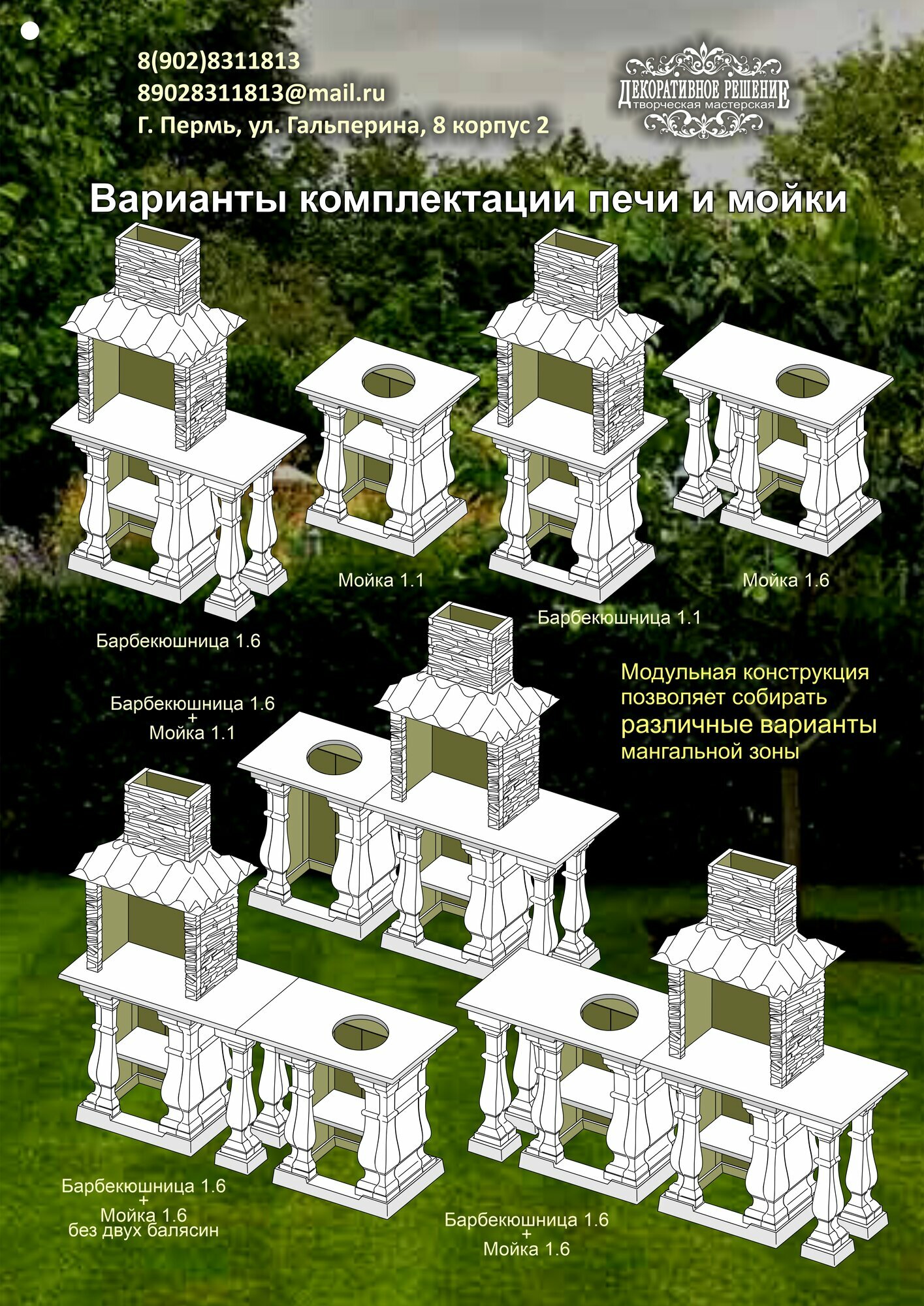 8(902)8311813
89028311813@mail.ru
Г. Пермь, ул. Гальперина, 8 корпус 2

ДЕКОРАТИВНОЕ РЕШЕНИЕ
творческая мастерская

Варианты комплектации печи и мойки

Мойка 1.1

Мойка 1.6

Барбекюшница 1.1

Барбекюшница 1.6

Барбекюшница 1.6
+
Мойка 1.1

Модульная конструкция позволяет собирать различные варианты мангальной зоны

Барбекюшница 1.6
+
Мойка 1.6
без двух балясин

Барбекюшница 1.6
+
Мойка 1.6