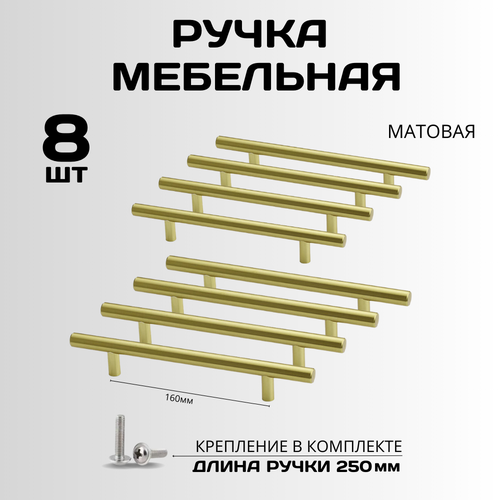 РУЧКА МЕБЕЛЬНАЯ

8 ШТ

МАТОВАЯ

160мм

КРЕПЛЕНИЕ В КОМПЛЕКТЕ

ДЛИНА РУЧКИ 250 мм