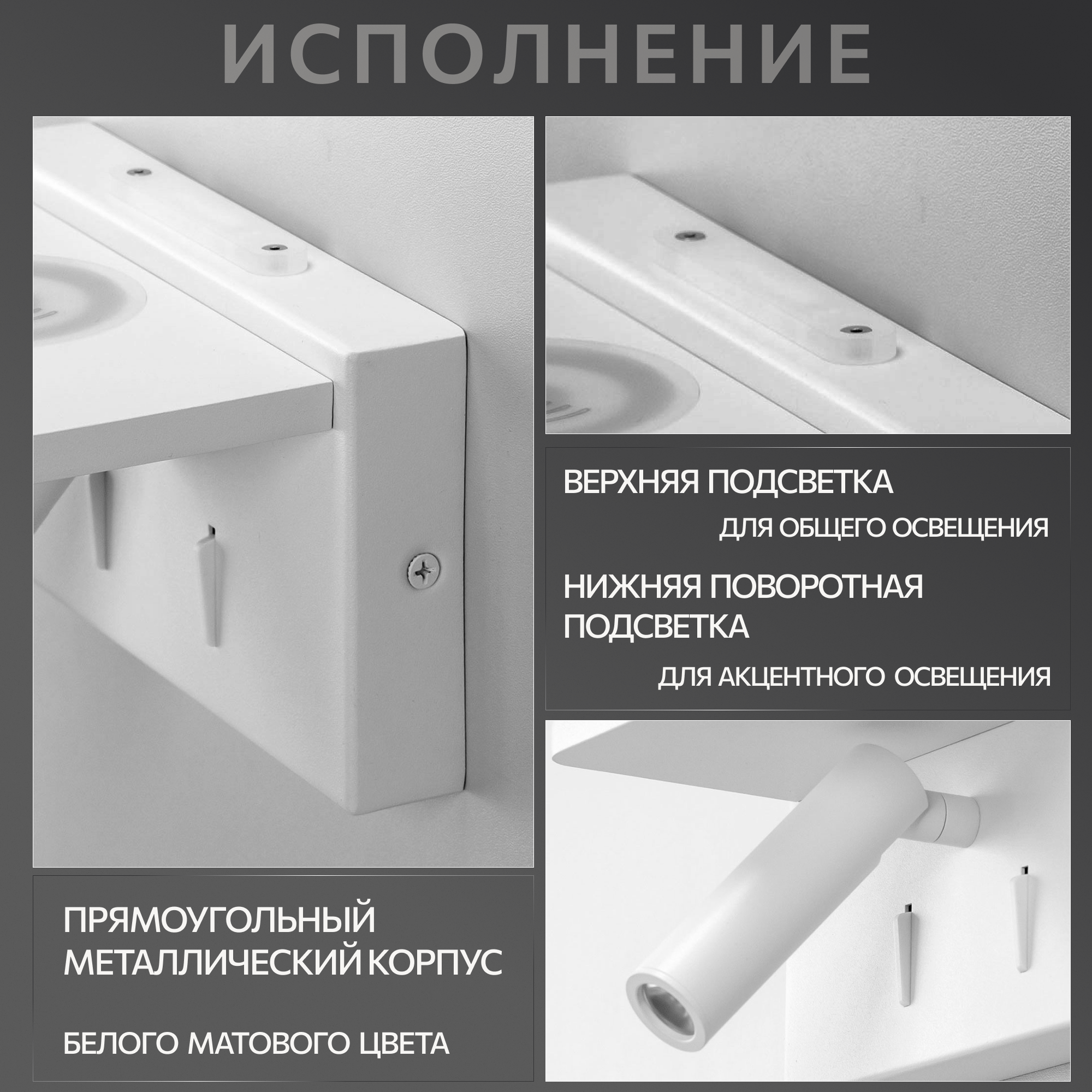 ИСПОЛНЕНИЕ

ВЕРХНЯЯ ПОДСВЕТКА

ДЛЯ ОБЩЕГО ОСВЕЩЕНИЯ

НИЖНЯЯ ПОВОРОТНАЯ ПОДСВЕТКА

ДЛЯ АКЦЕНТНОГО ОСВЕЩЕНИЯ

ПРЯМОУГОЛЬНЫЙ МЕТАЛЛИЧЕСКИЙ КОРПУС

БЕЛОГО МАТОВОГО ЦВЕТА