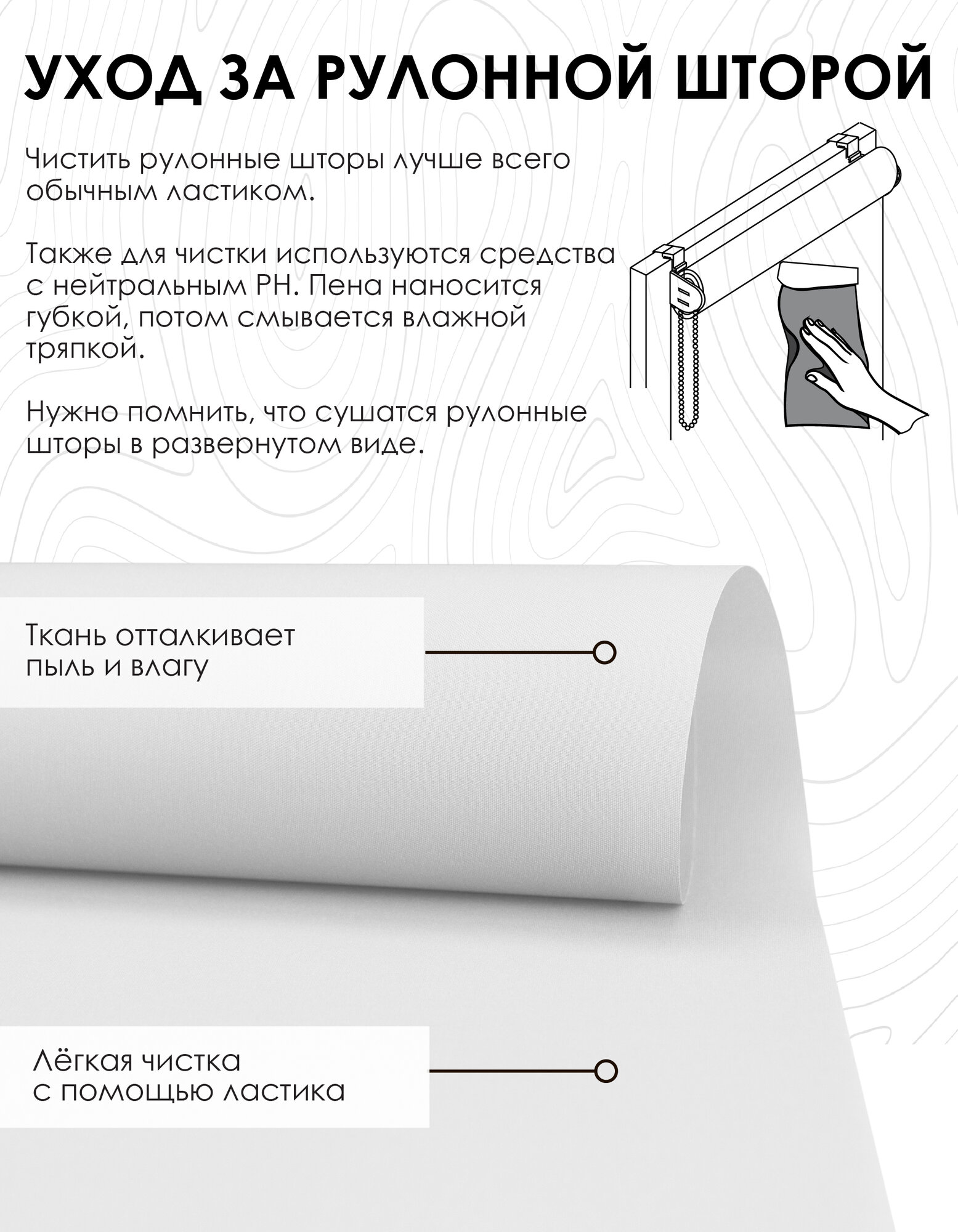 УХОД ЗА РУЛОННОЙ ШТОРОЙ

Чистить рулонные шторы лучше всего обычным ластиком.

Также для чистки используются средства с нейтральным PH. Пена наносится губкой, потом смывается влажной тряпкой.

Нужно помнить, что сушатся рулонные шторы в развернутом виде.

Ткань отталкивает пыль и влагу

Лёгкая чистка с помощью ластика