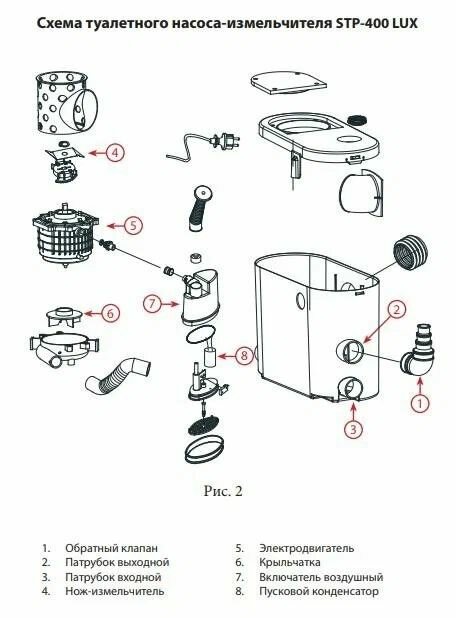 Схема туалетного насоса-измельчителя STP-400 LUX

4

5

7

6

8

2

1

3

Рис. 2

1. Обратный клапан
2. Патрубок выходной
3. Патрубок входной
4. Нож-измельчитель

5. Электродвигатель
6. Крыльчатка
7. Включатель воздушный
8. Пусковой конденсатор