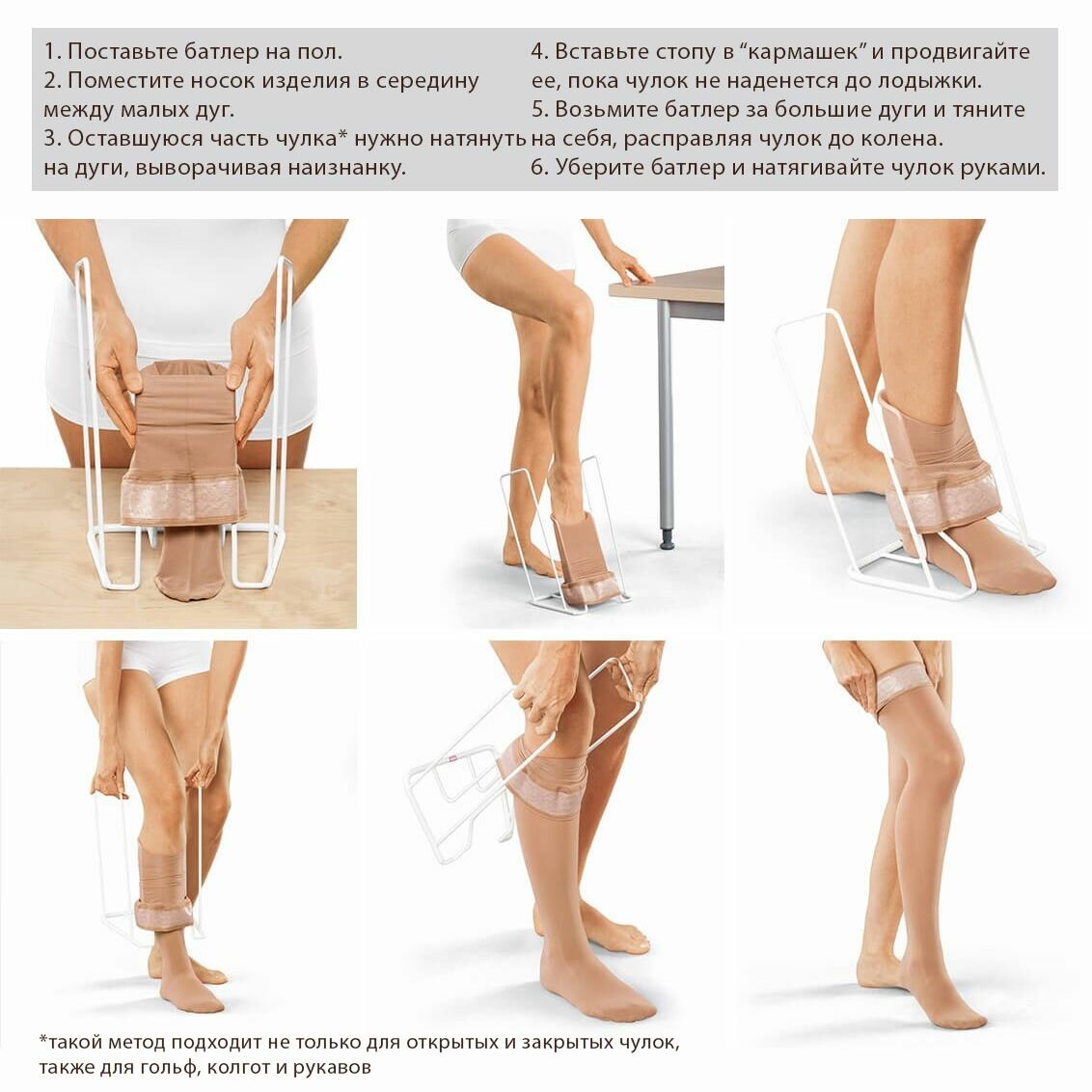 1. Поставьте батлер на пол.
2. Поместите носок изделия в середину между малых дуг.
3. Оставшуюся часть чулка* нужно натянуть на дуги, выворачивая наизнанку.

4. Вставьте стопу в "кармашек" и продвигайте ее, пока чулок не наденется до лодыжки.
5. Возьмите батлер за большие дуги и тяните на себя, расправляя чулок до колена.
6. Уберите батлер и натягивайте чулок руками.

*такой метод подходит не только для открытых и закрытых чулок, также для гольф, колгот и рукавов