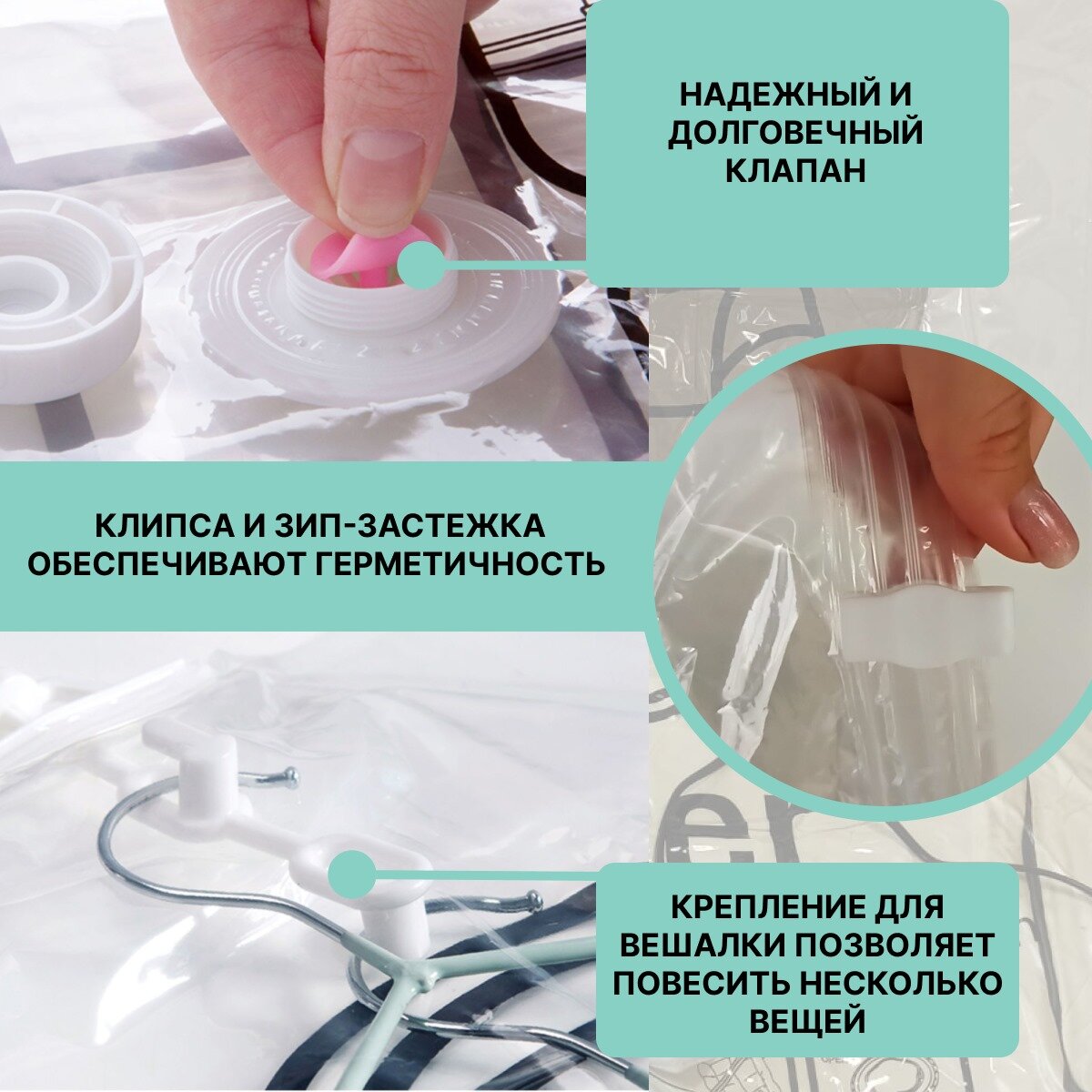 НАДЕЖНЫЙ И ДОЛГОВЕЧНЫЙ КЛАПАН

КЛИПСА И ЗИП-ЗАСТЕЖКА ОБЕСПЕЧИВАЮТ ГЕРМЕТИЧНОСТЬ

КРЕПЛЕНИЕ ДЛЯ ВЕШАЛКИ ПОЗВОЛЯЕТ ПОВЕСИТЬ НЕСКОЛЬКО ВЕЩЕЙ