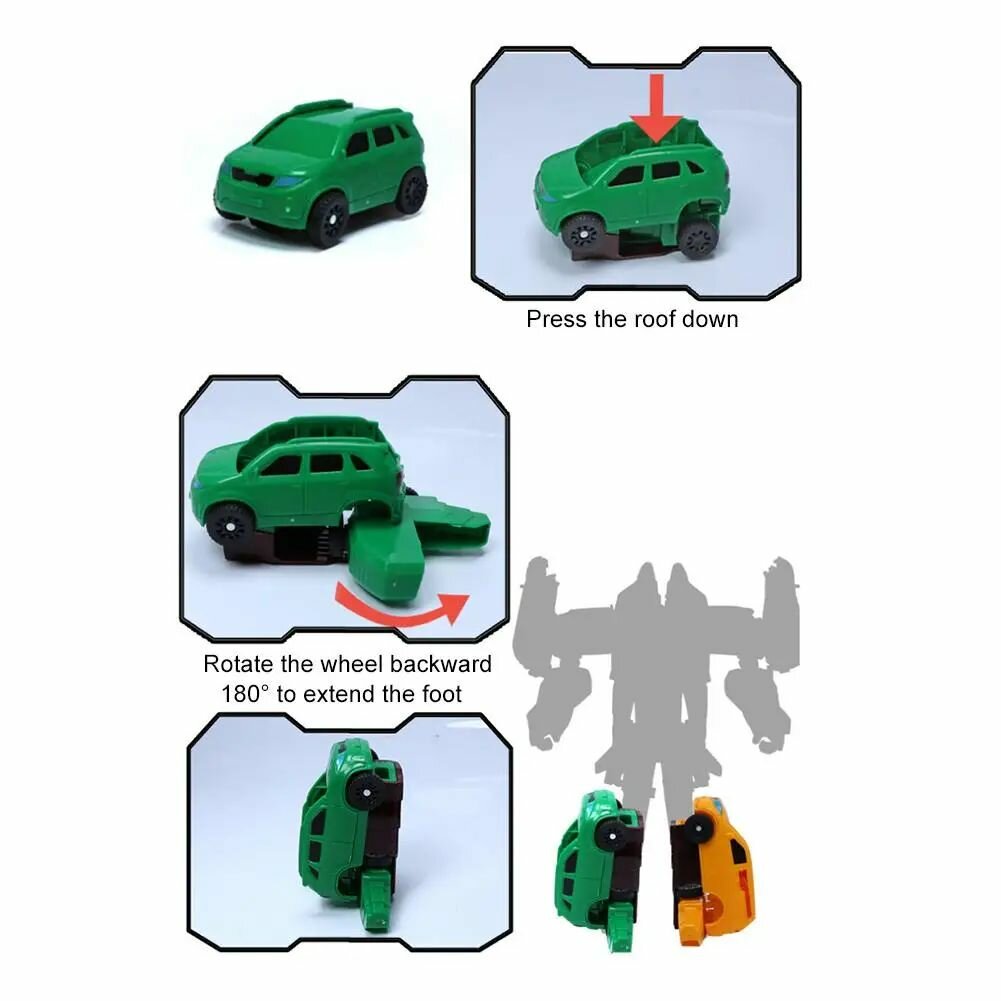 Press the roof down

Rotate the wheel backward 180° to extend the foot