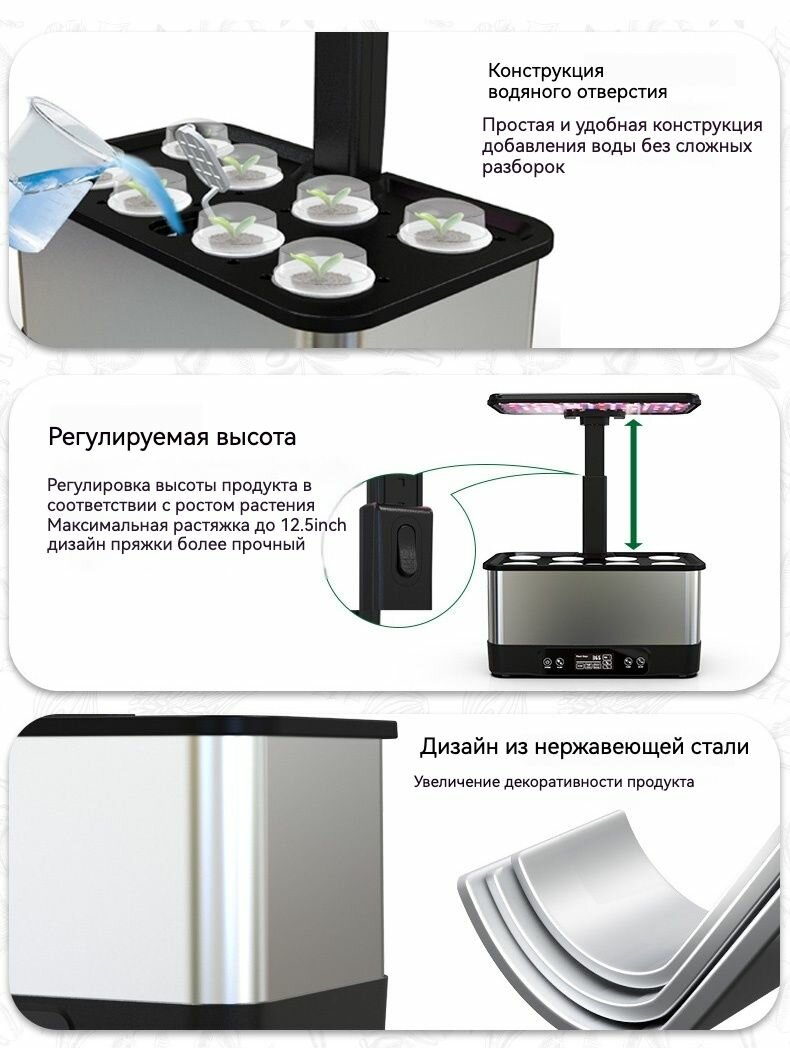 Конструкция водяного отверстия

Простая и удобная конструкция добавления воды без сложных разборок

Регулируемая высота

Регулировка высоты продукта в соответствии с ростом растения
Максимальная растяжка до 12.5inch
дизайн пряжки более прочный

Дизайн из нержавеющей стали

Увеличение декоративности продукта