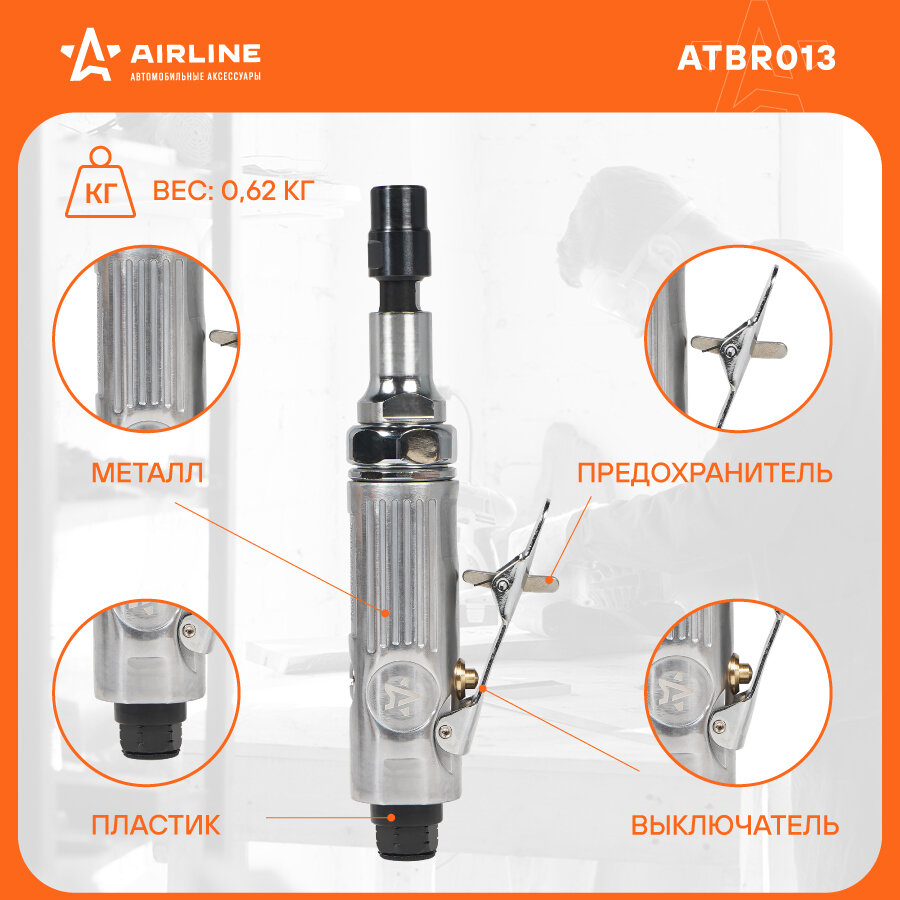 AIRLINE
АВТОМОБИЛЬНЫЕ АКСЕССУАРЫ

ATBR013

КГ

ВЕС: 0,62 КГ

МЕТАЛЛ

ПРЕДОХРАНИТЕЛЬ

ПЛАСТИК

ВЫКЛЮЧАТЕЛЬ