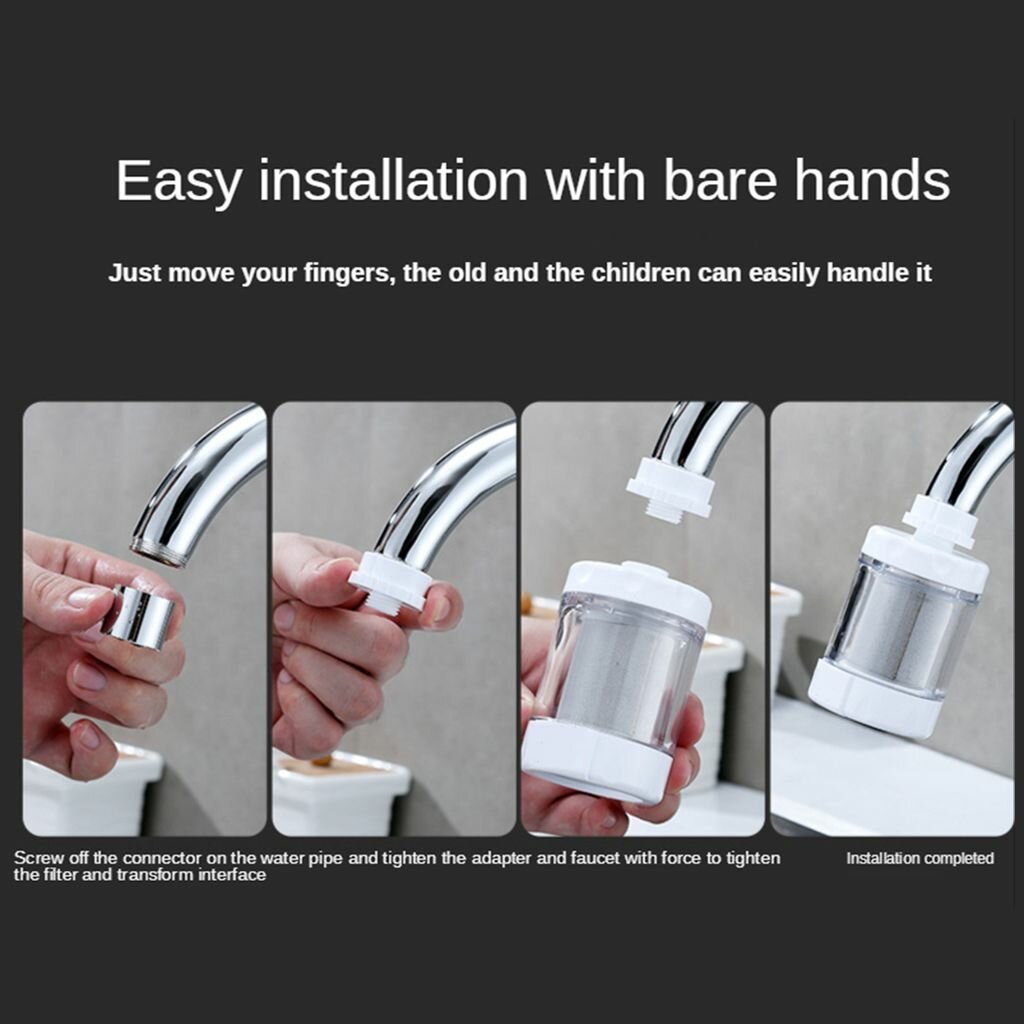 Easy installation with bare hands

Just move your fingers, the old and the children can easily handle it

Screw off the connector on the water pipe and tighten the adapter and faucet with force to tighten the filter and transform interface

Installation completed