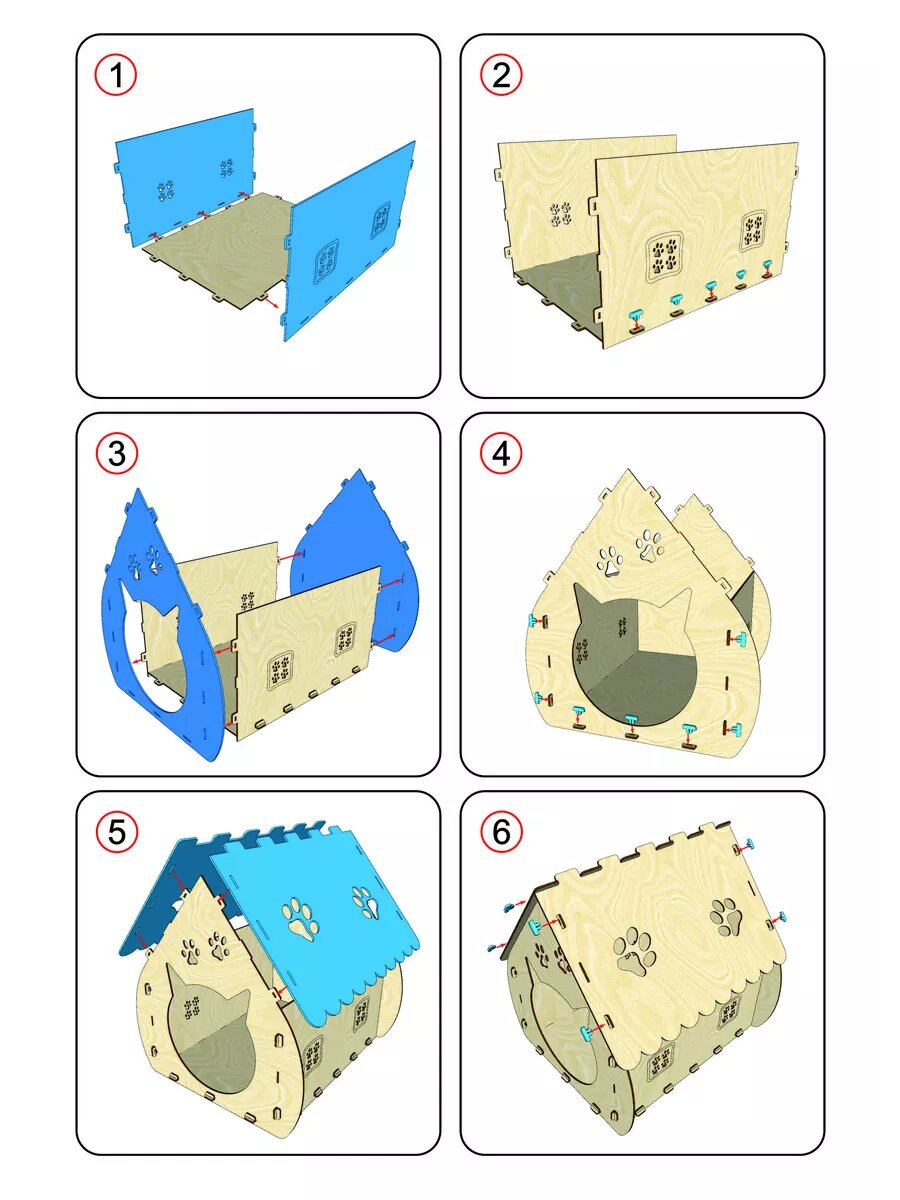 1
2
3
4
5
6