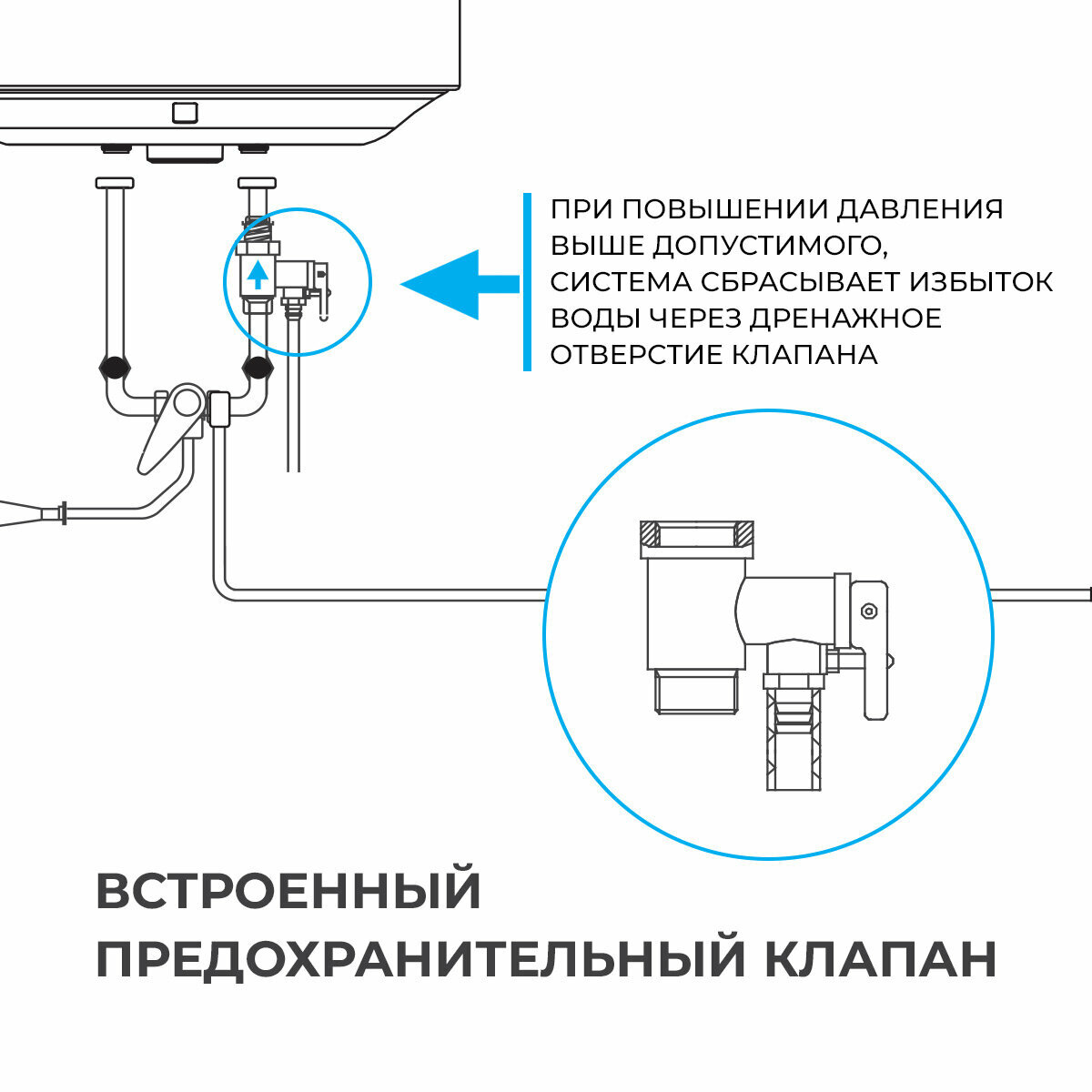 ПРИ ПОВЫШЕНИИ ДАВЛЕНИЯ ВЫШЕ ДОПУСТИМОГО, СИСТЕМА СБРАСЫВАЕТ ИЗБЫТОК ВОДЫ ЧЕРЕЗ ДРЕНАЖНОЕ ОТВЕРСТИЕ КЛАПАНА

ВСТРОЕННЫЙ ПРЕДОХРАНИТЕЛЬНЫЙ КЛАПАН