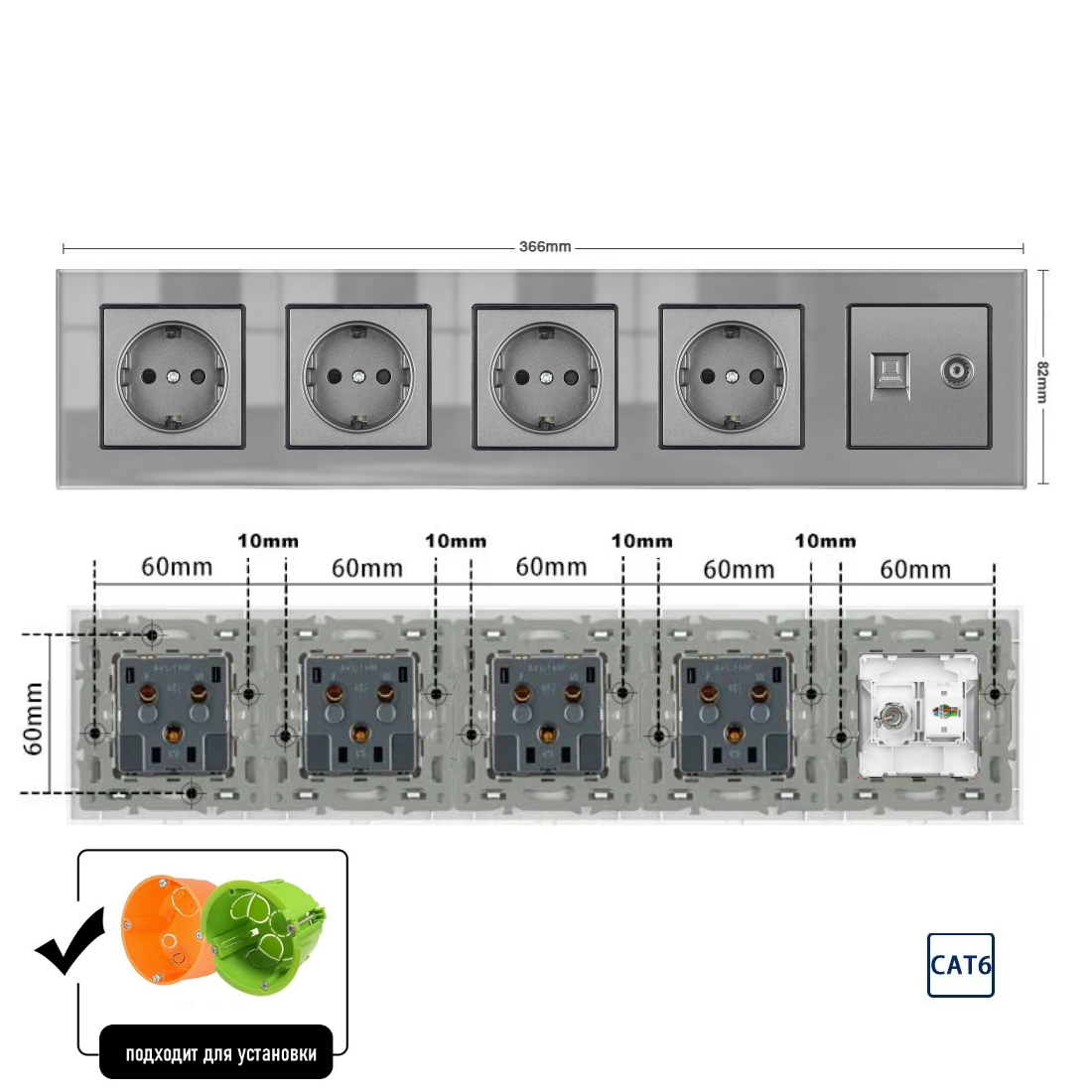 366mm

82mm

10mm

10mm

10mm

10mm

60mm

60mm

60mm

60mm

60mm

60mm

подходит для установки

CAT6