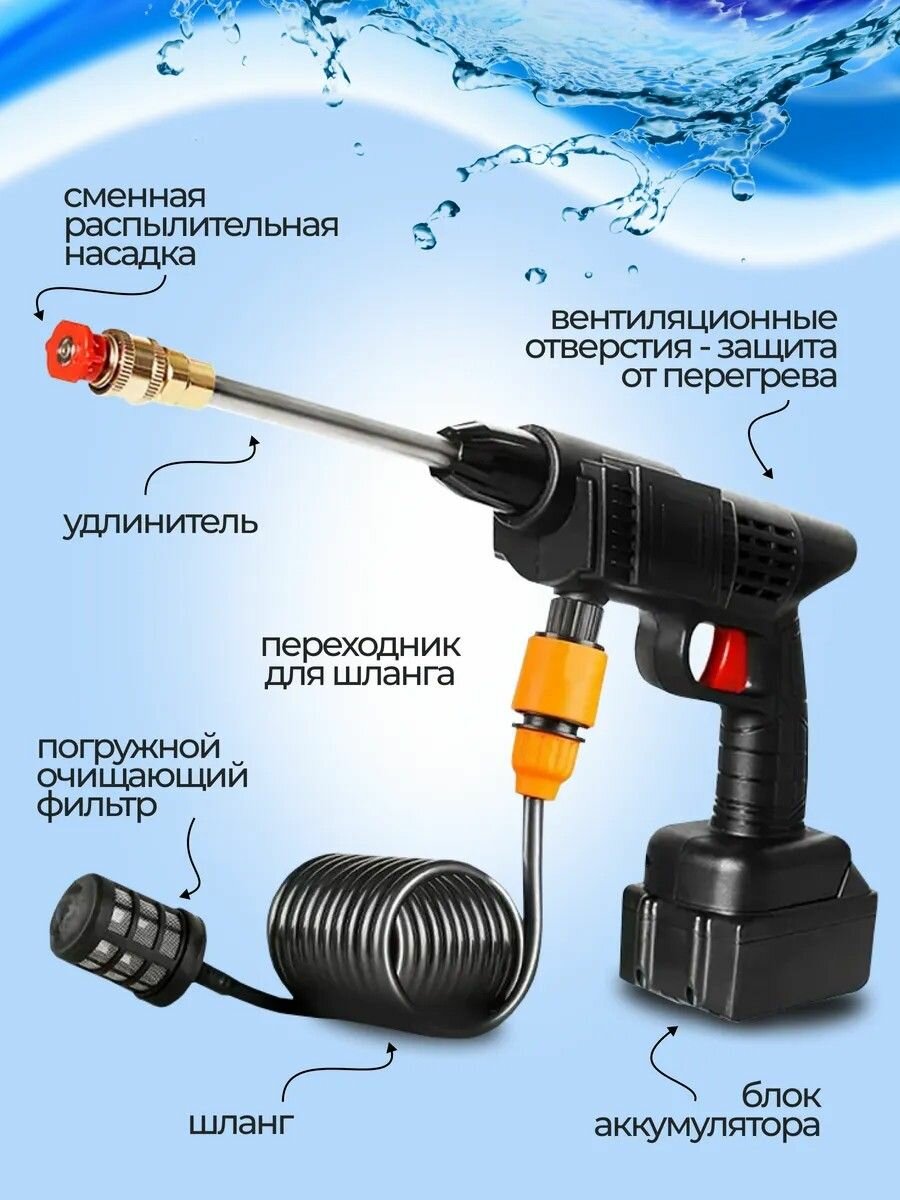 сменная распылительная насадка

вентиляционные отверстия - защита от перегрева

удлинитель

переходник для шланга

погружной очищающий фильтр

шланг

блок аккумулятора