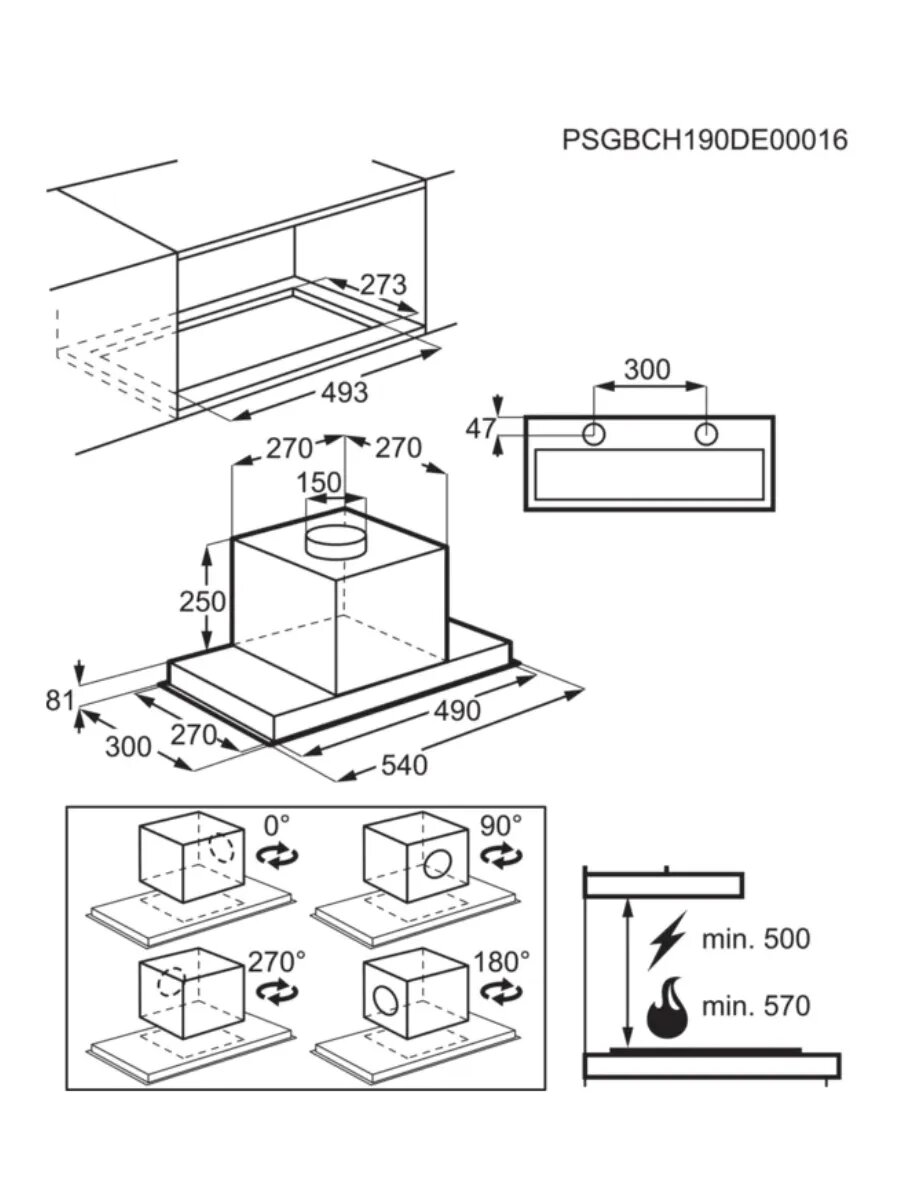 PSGBCH190DE00016

273
493

300
47

270
270
150
250
81
300
270
490
540

0°
90°
270°
180°

min. 500
min. 570