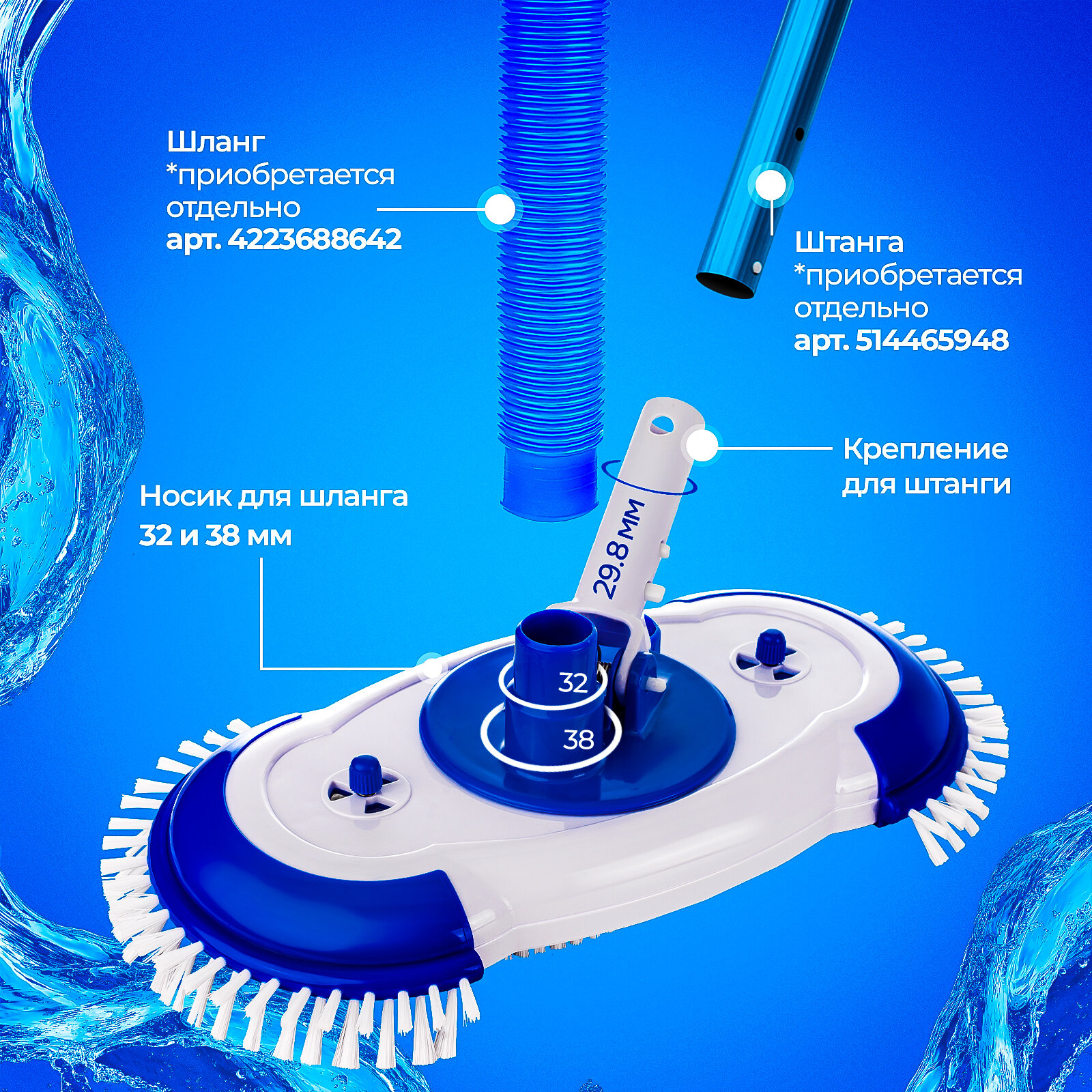 Шланг
*приобретается
отдельно
арт. 4223688642

Штанга
*приобретается
отдельно
арт. 514465948

Крепление
для штанги

Носик для шланга
32 и 38 мм

29.8 мм

32

38